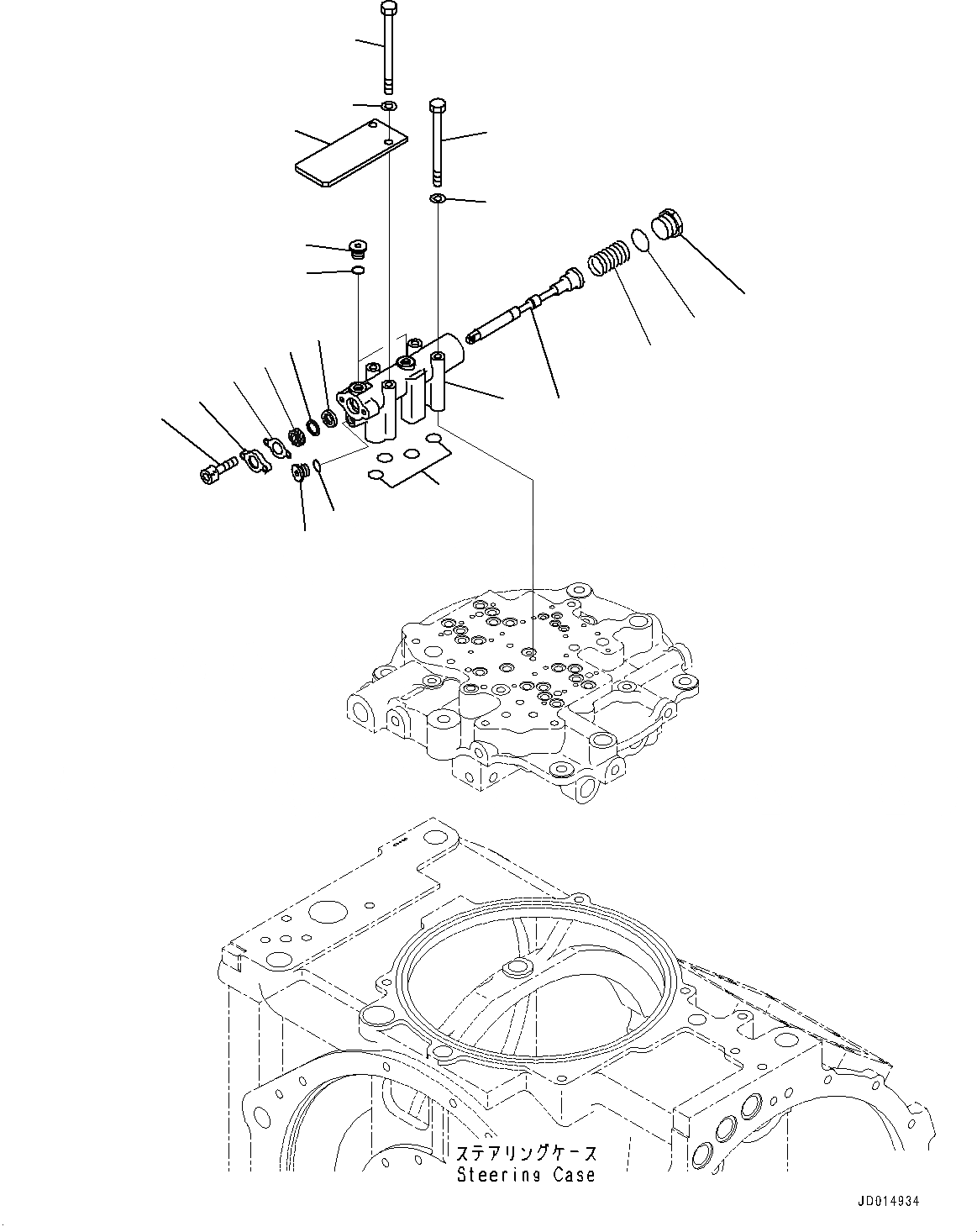 ステアリングケース
Steering Case

JD014934