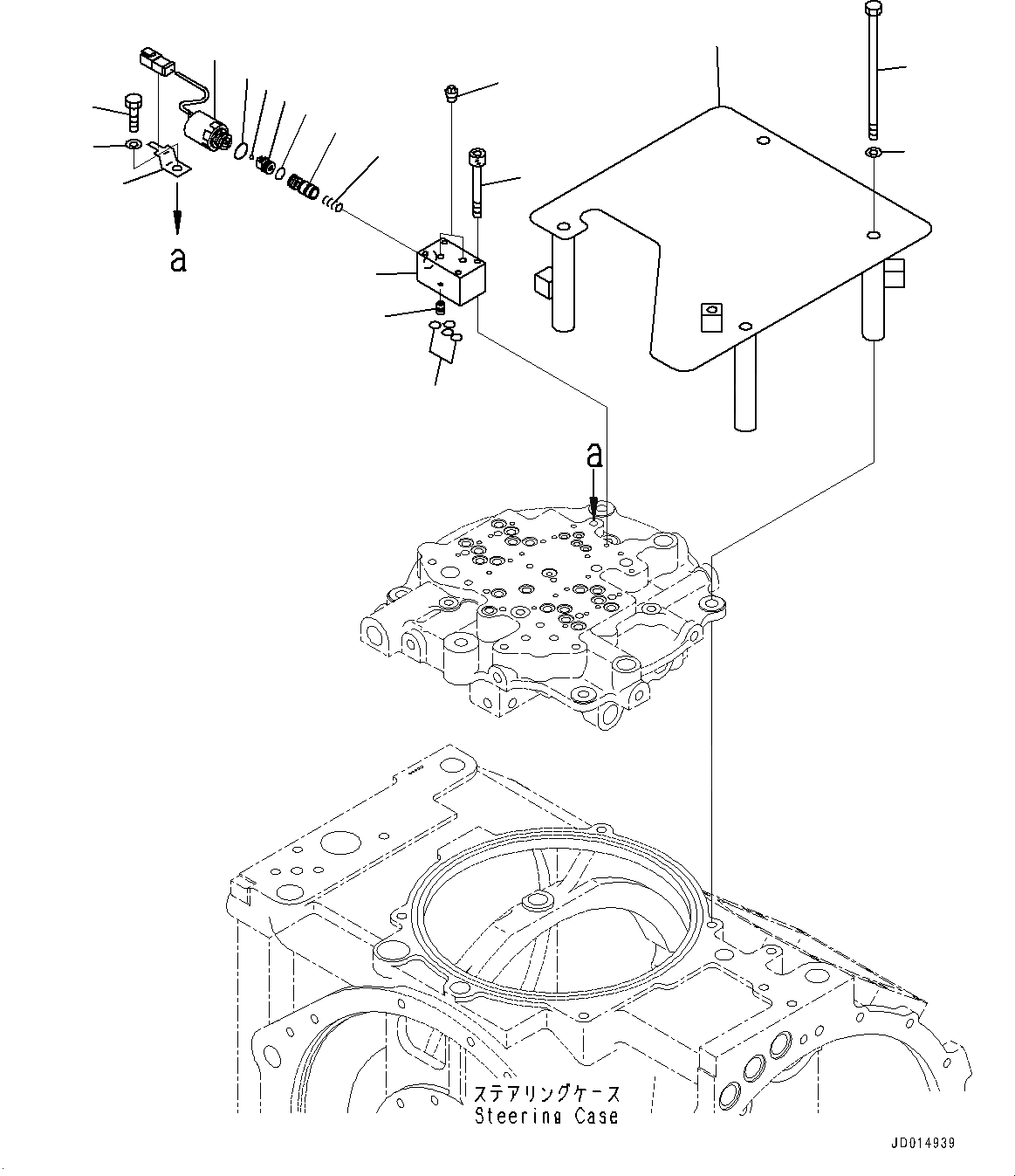 a

a

ステアリングケース
Steering Case

JD014939