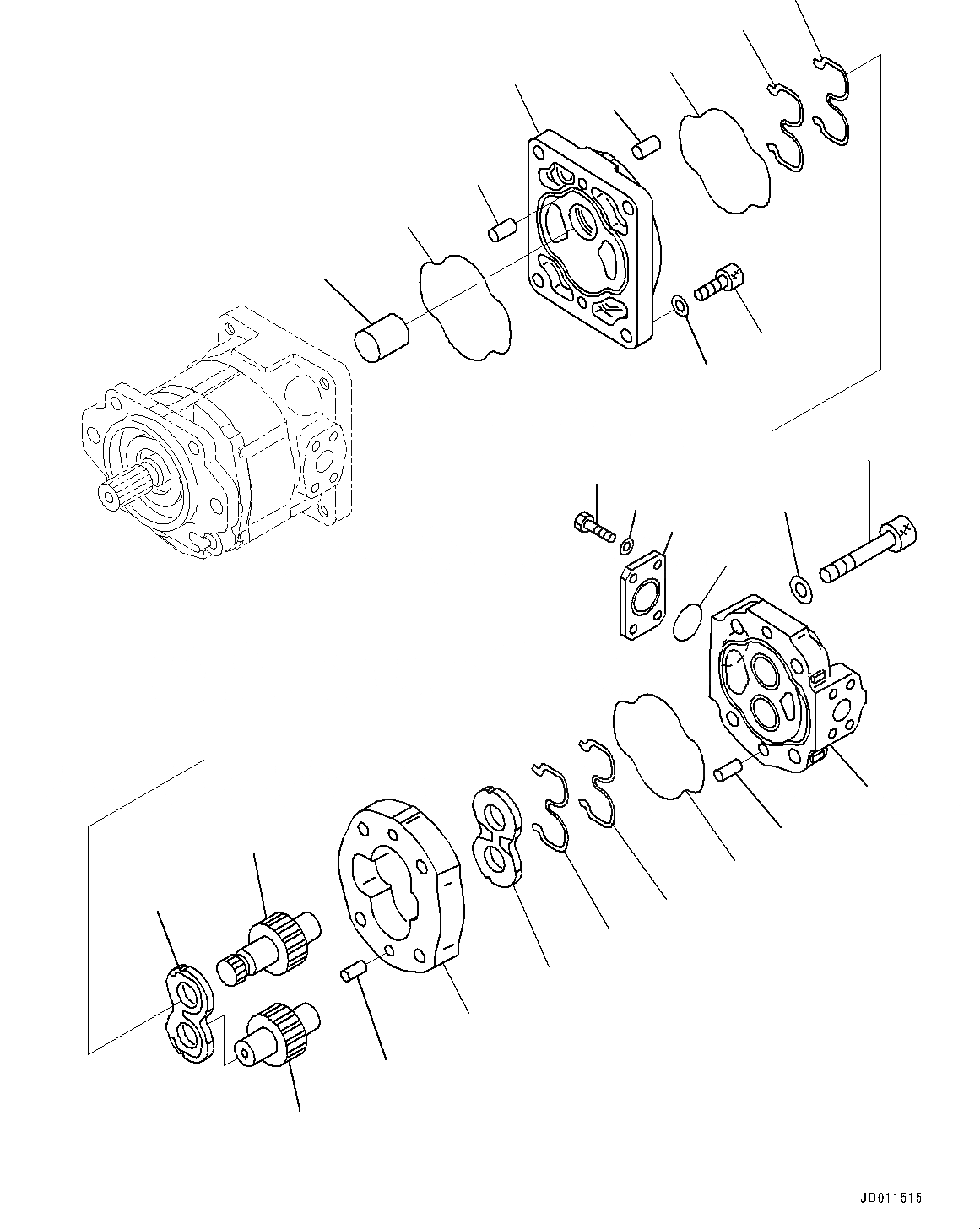 JD011515