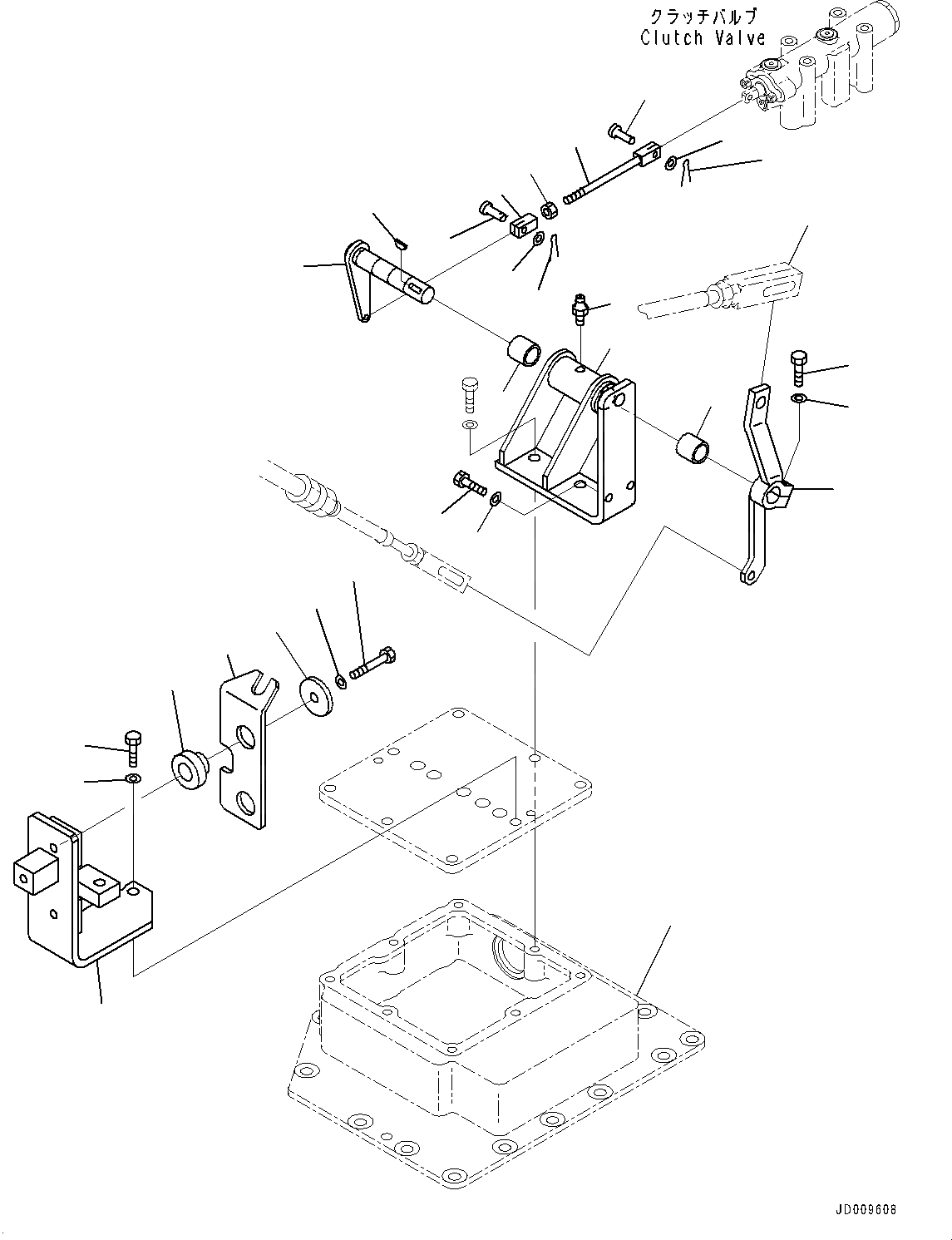 クラッチバルブ
Clutch Valve

JD009608