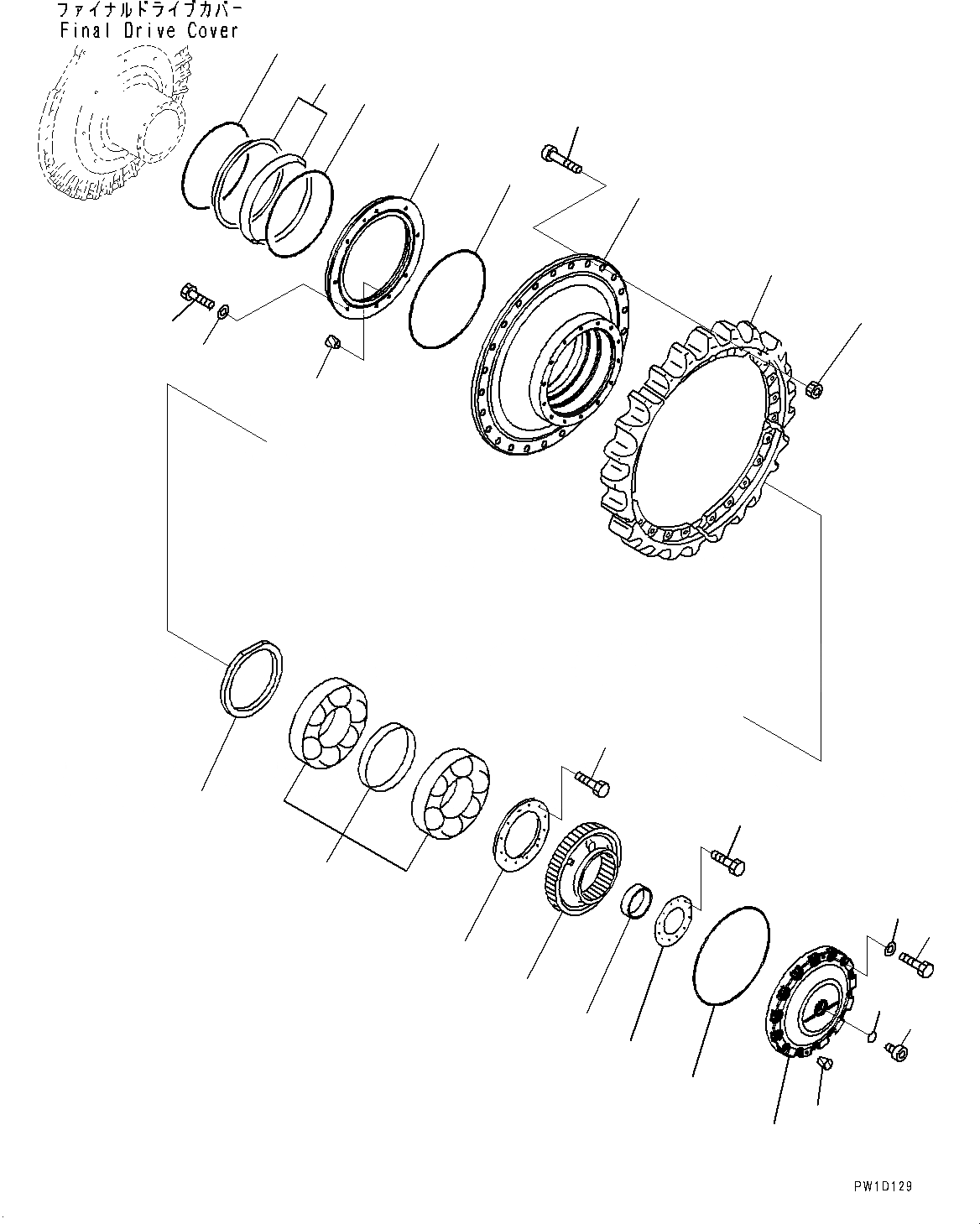 ファイナルドライブカバー
Final Drive Cover

PW1D129