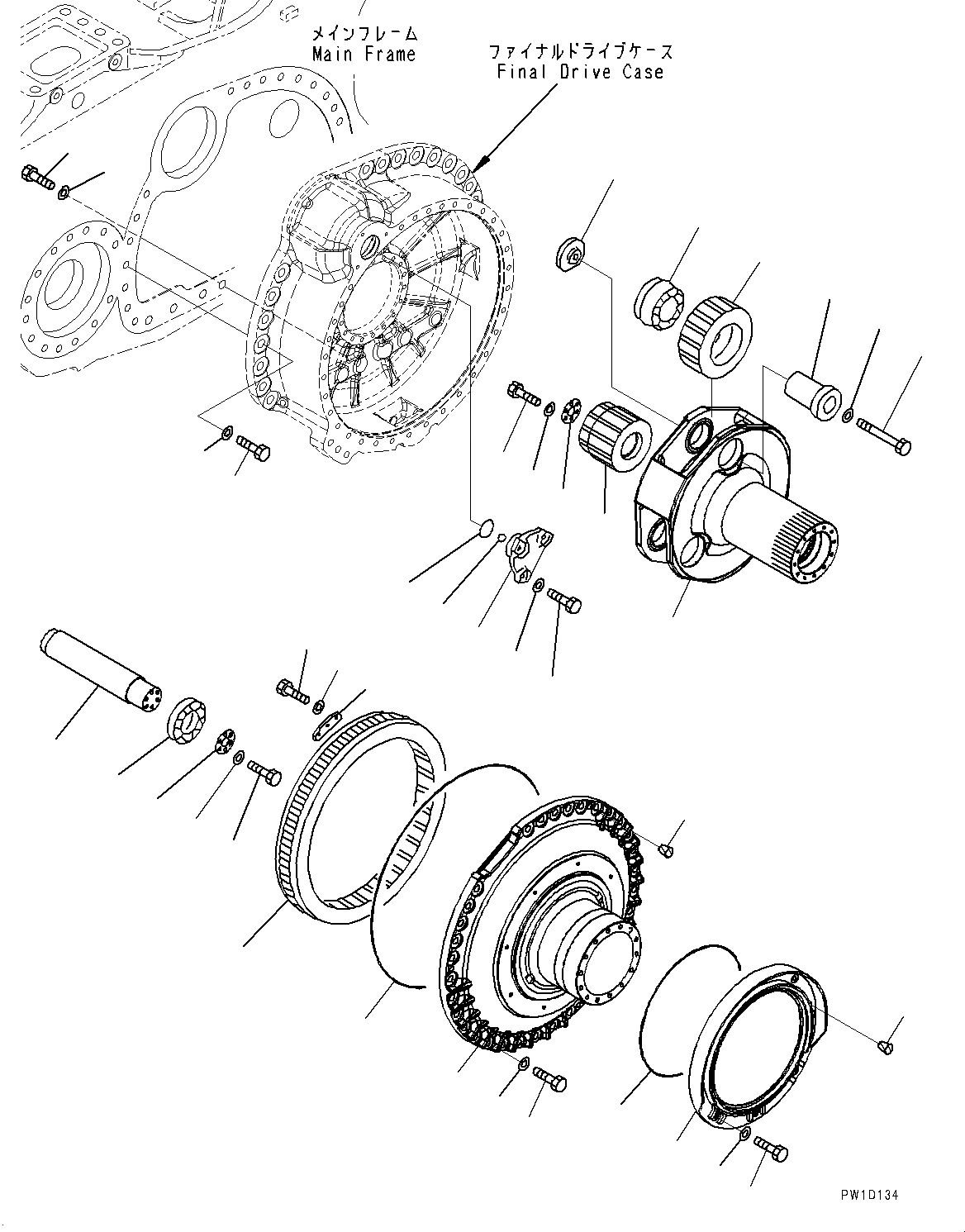 メインフレーム
Main Frame

ファイナルドライブケース
Final Drive Case

PW1D134