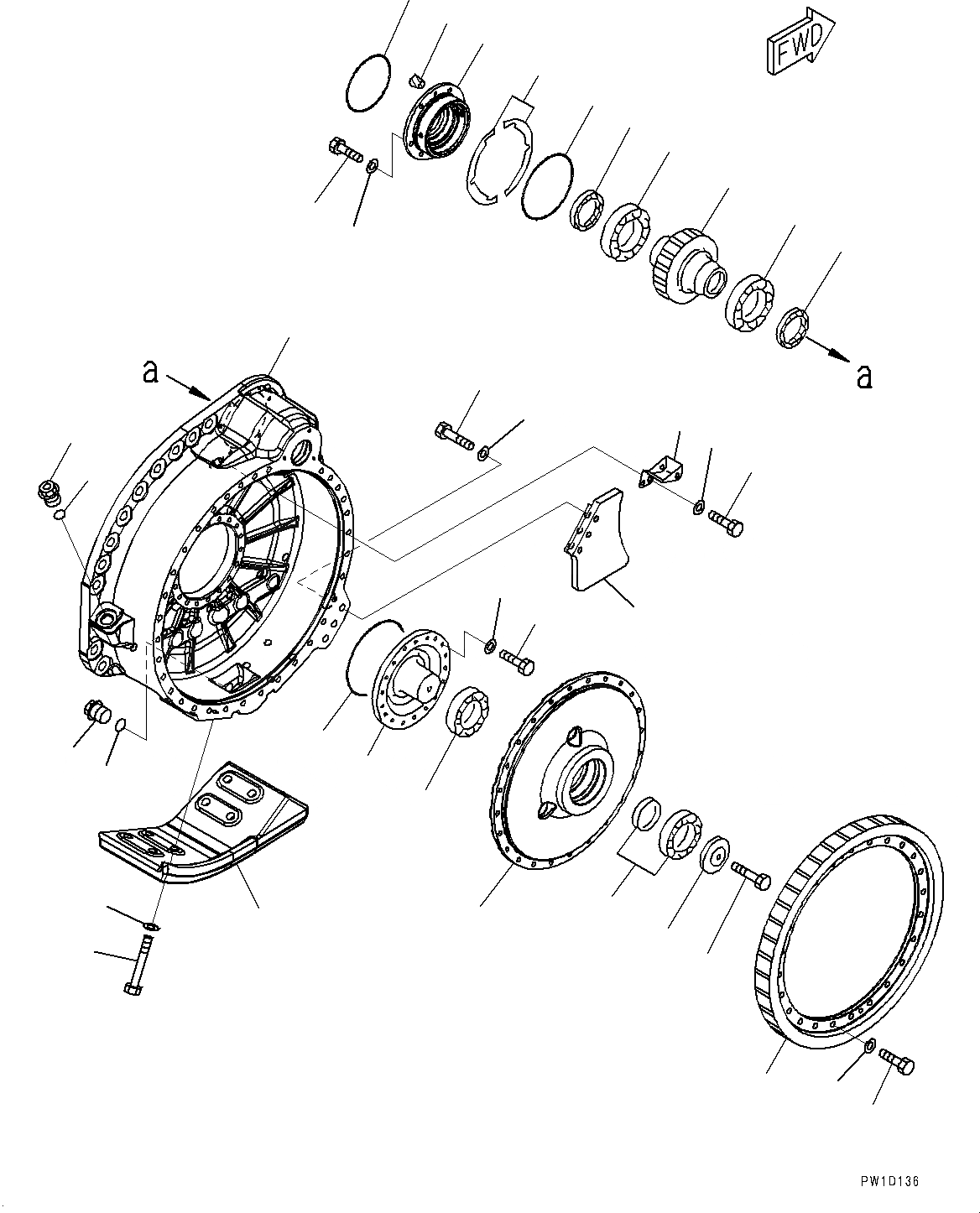 FWD

a

a

PW1D136