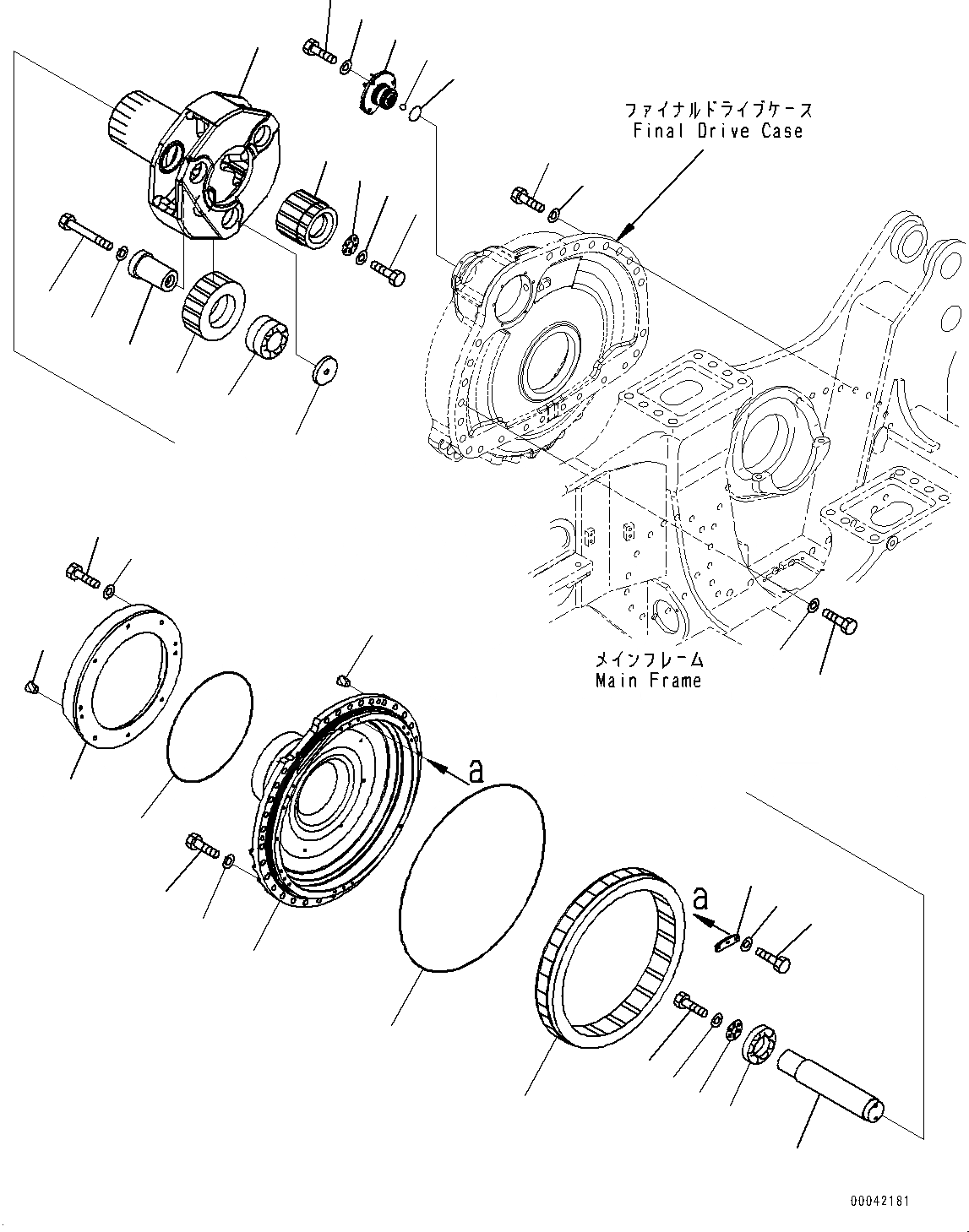 ファイナルドライブケース
Final Drive Case

メインフレーム
Main Frame

a

a

00042181