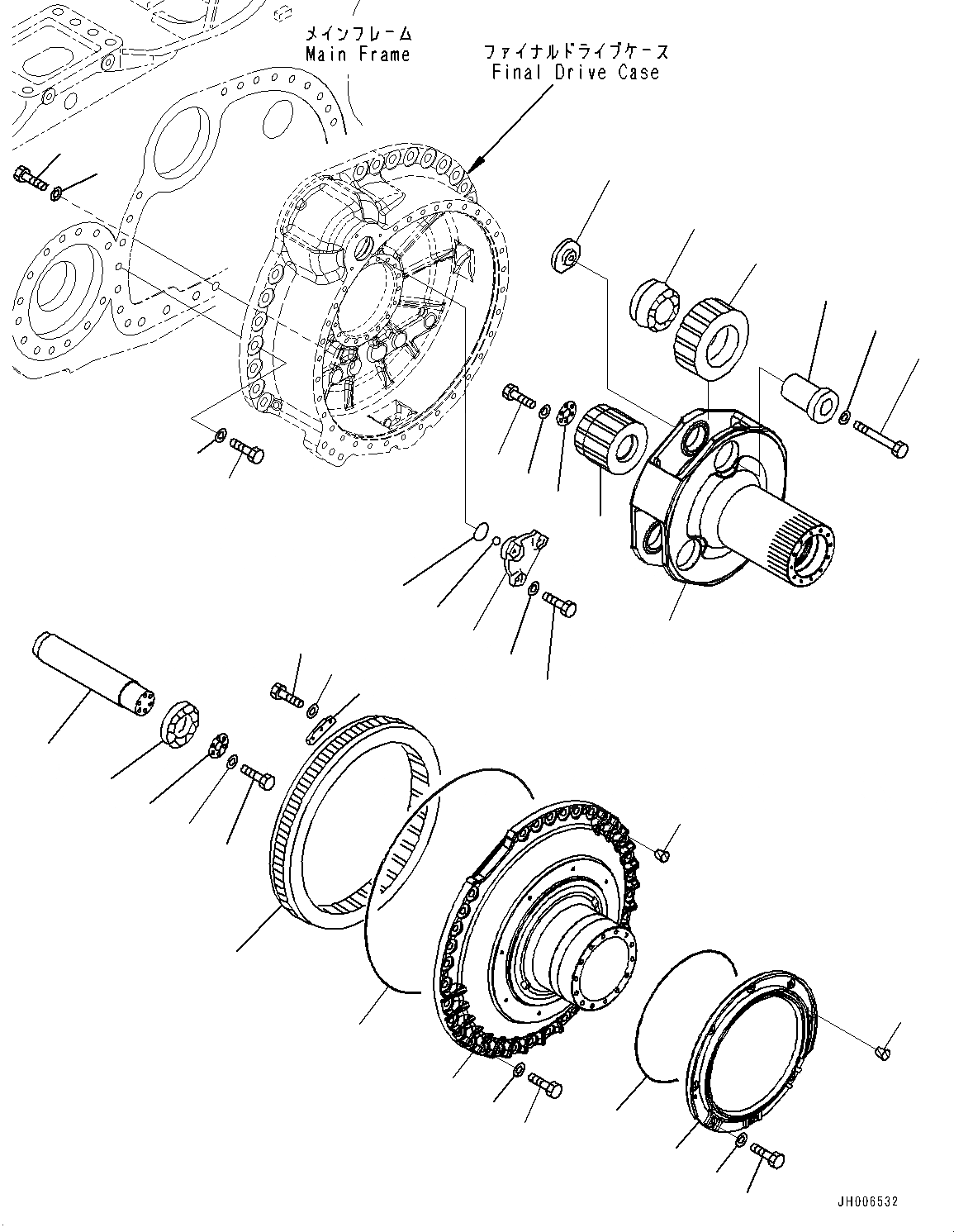 メインフレーム
Main Frame

ファイナルドライブケース
Final Drive Case

JH006532