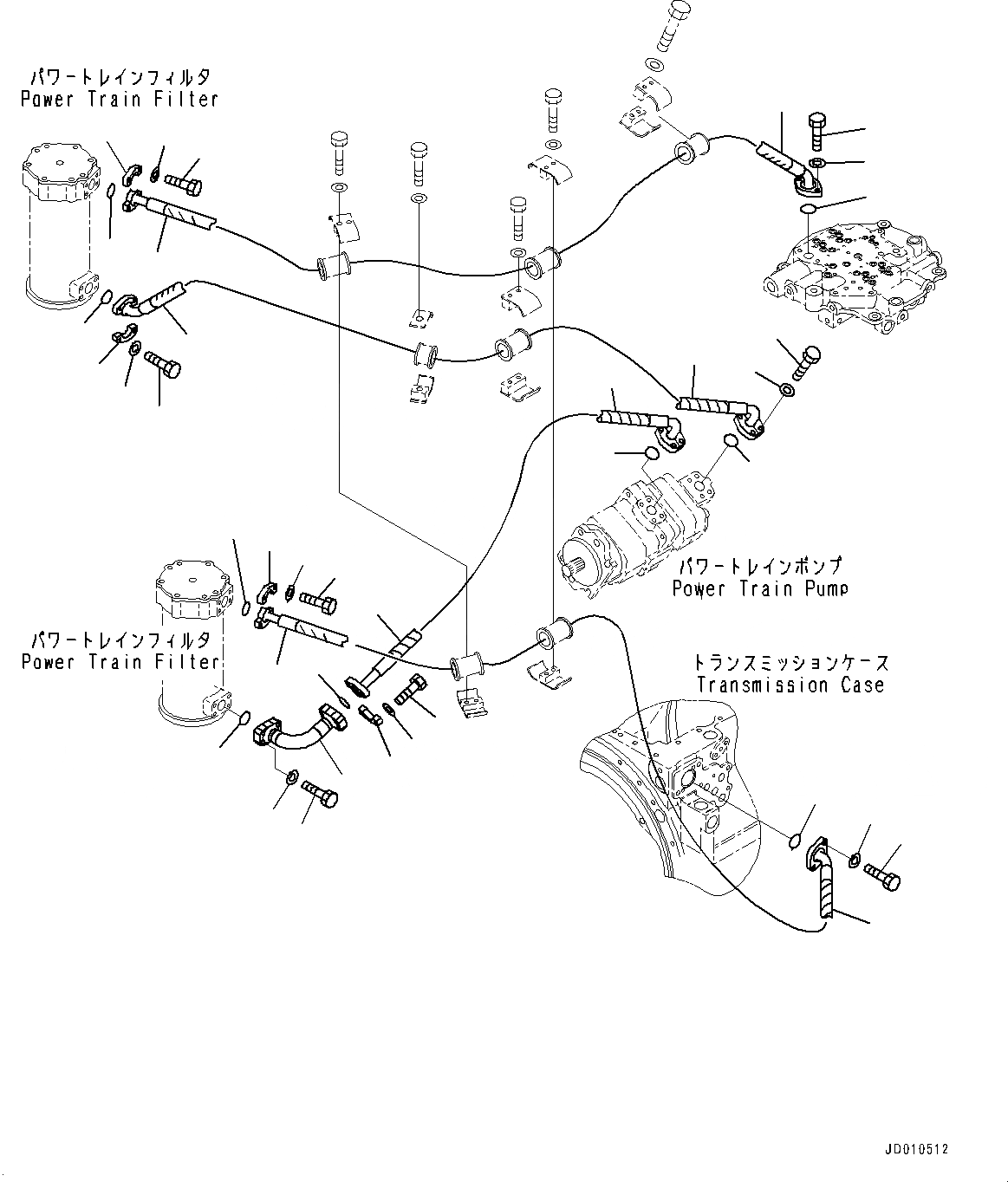 パワートレインフィルタ
Power Train Filter

パワートレインポンプ
Power Train Pump

パワートレインフィルタ
Power Train Filter

トランスミッションケース
Transmission Case

JD010512