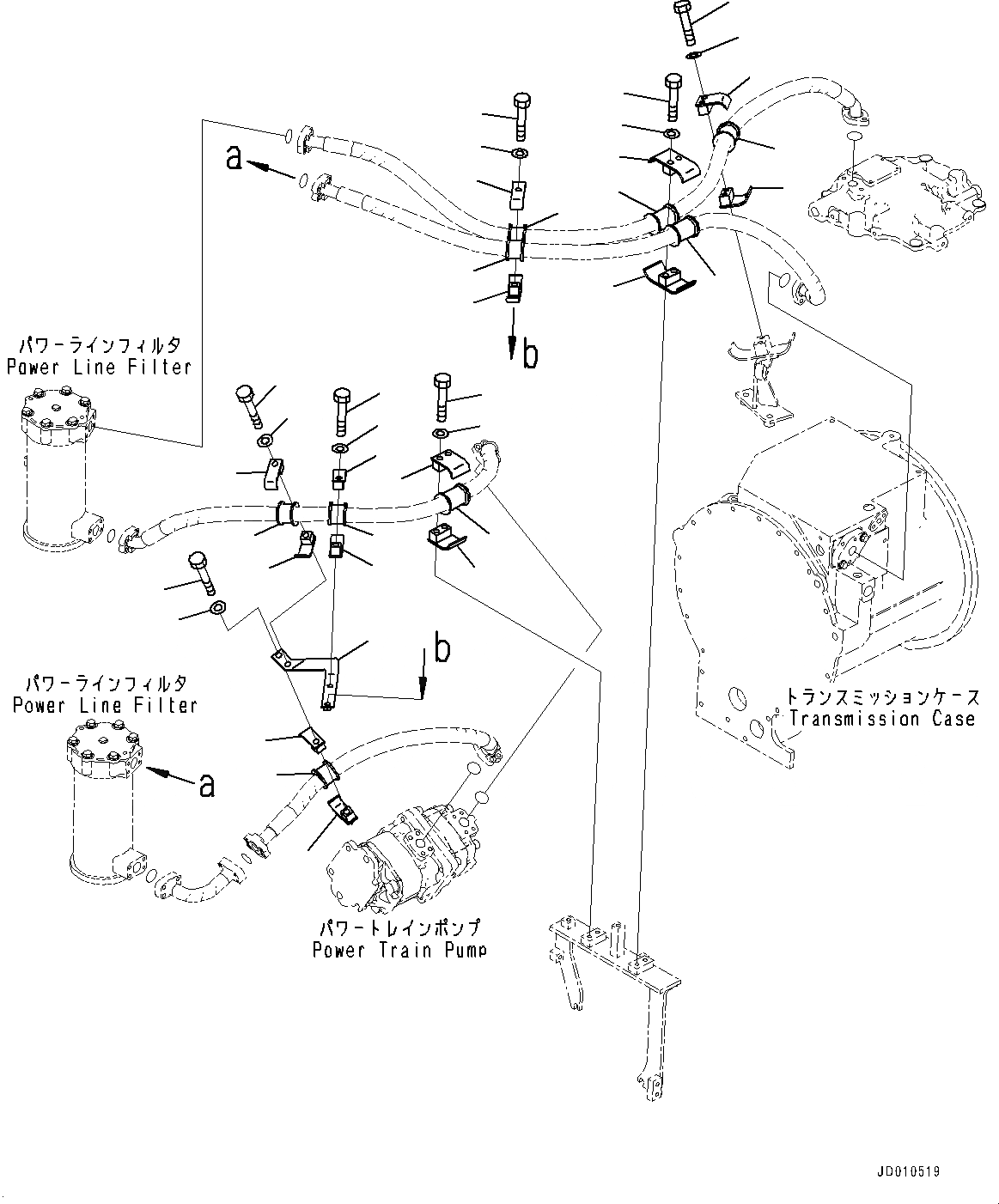 a

b

パワーラインフィルタ
Power Line Filter

b

パワーラインフィルタ
Power Line Filter

a

トランスミッションケース
Transmission Case

パワートレインポンプ
Power Train Pump

JD010519