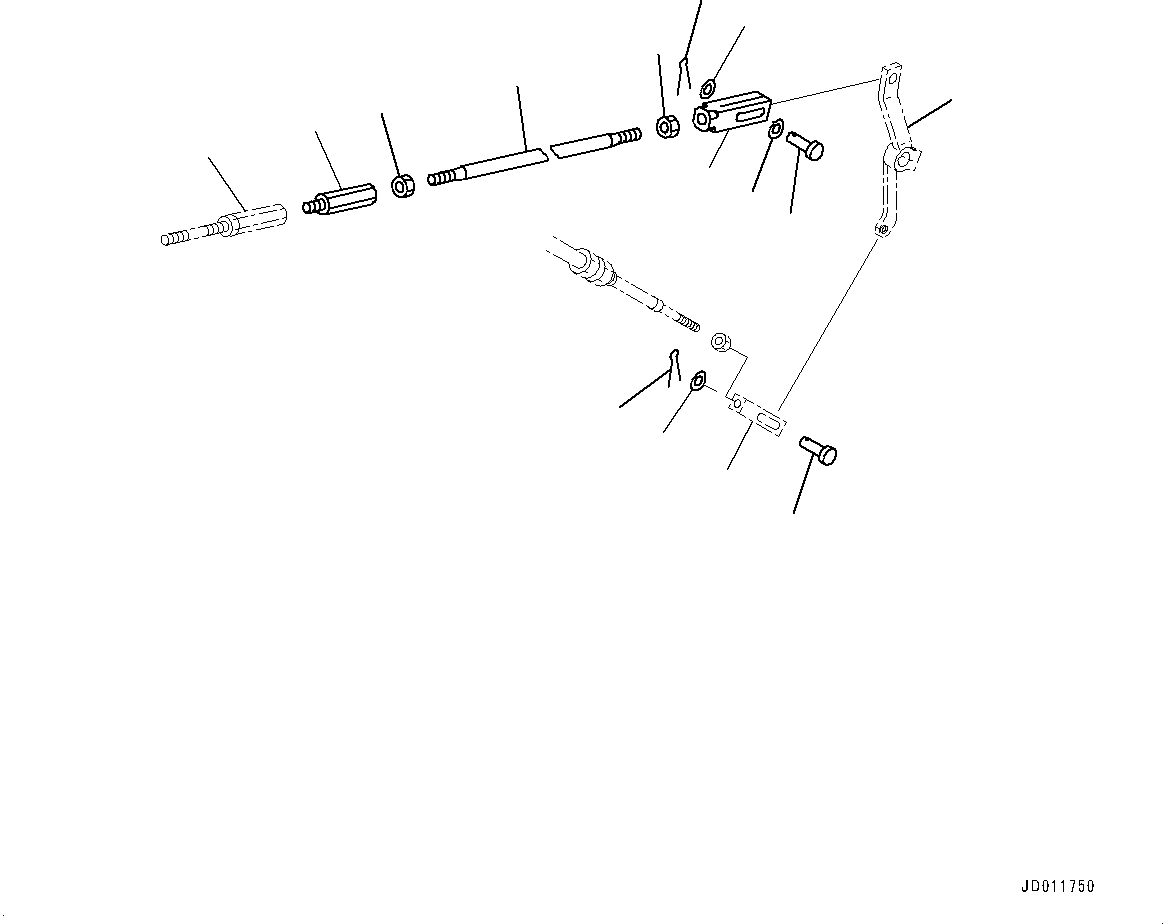 JD011750