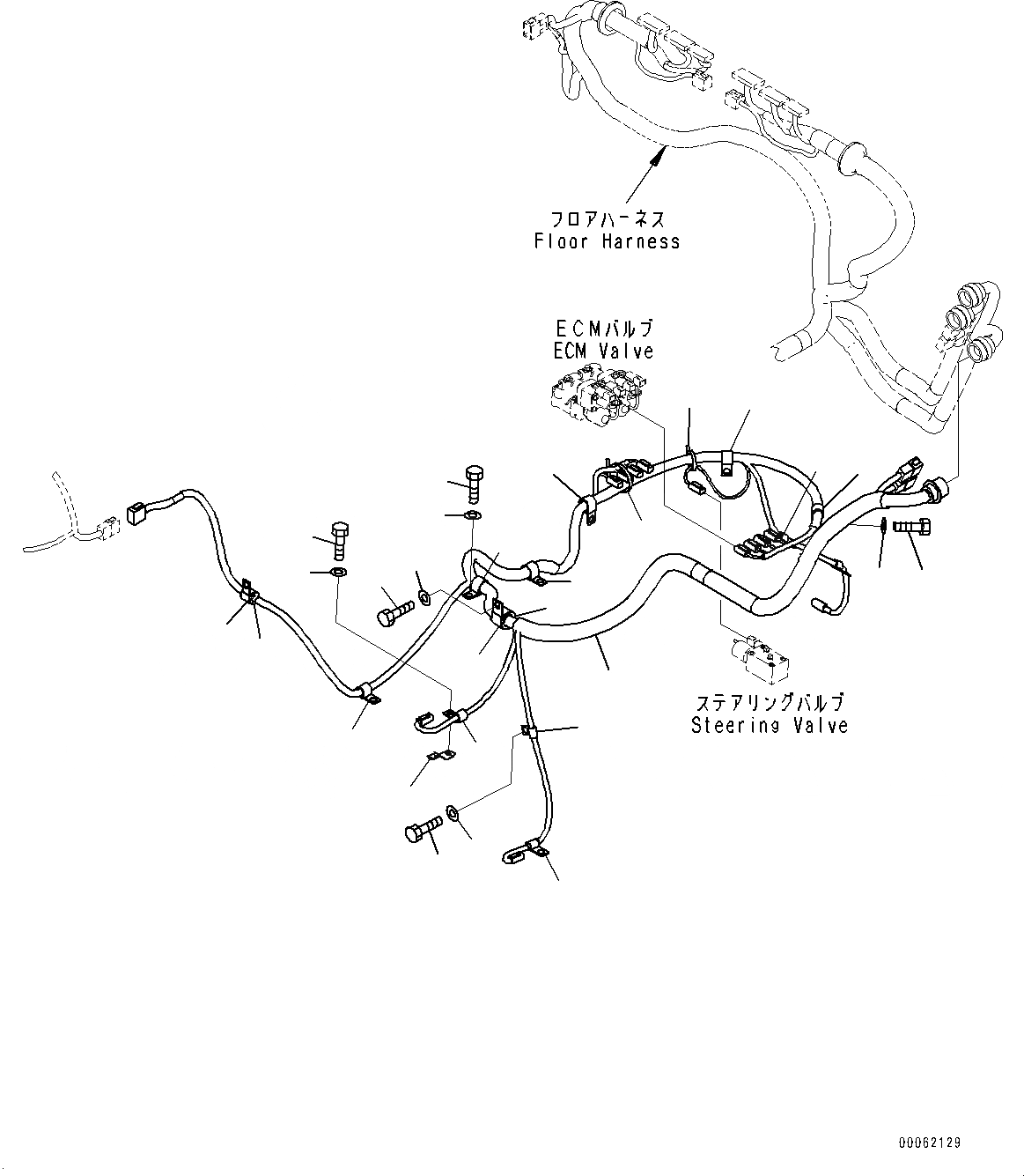 フロアハーネス
Floor Harness

ECMバルブ
ECM Valve

ステアリングバルブ
Steering Valve

00062129