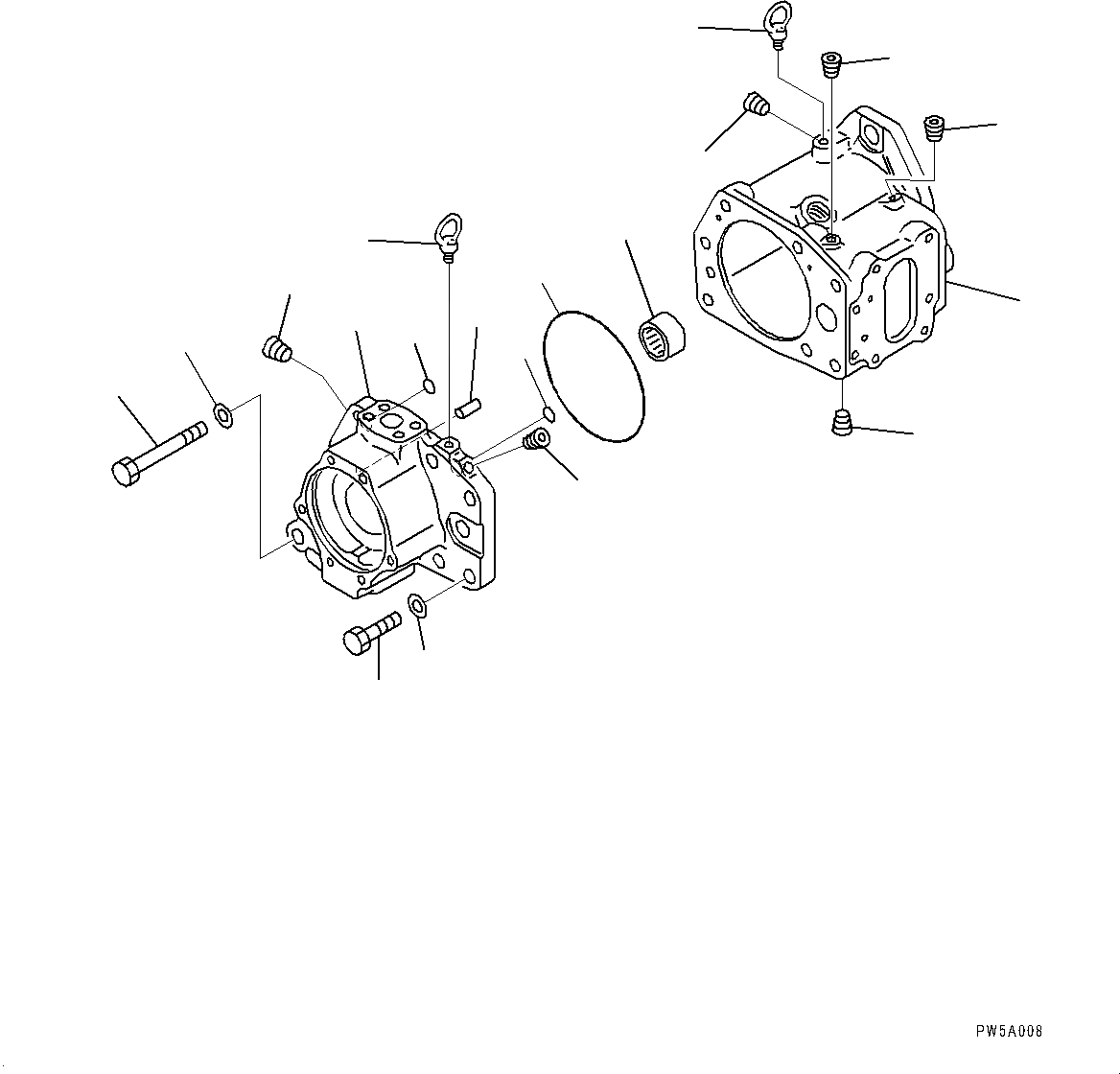 PW5A008