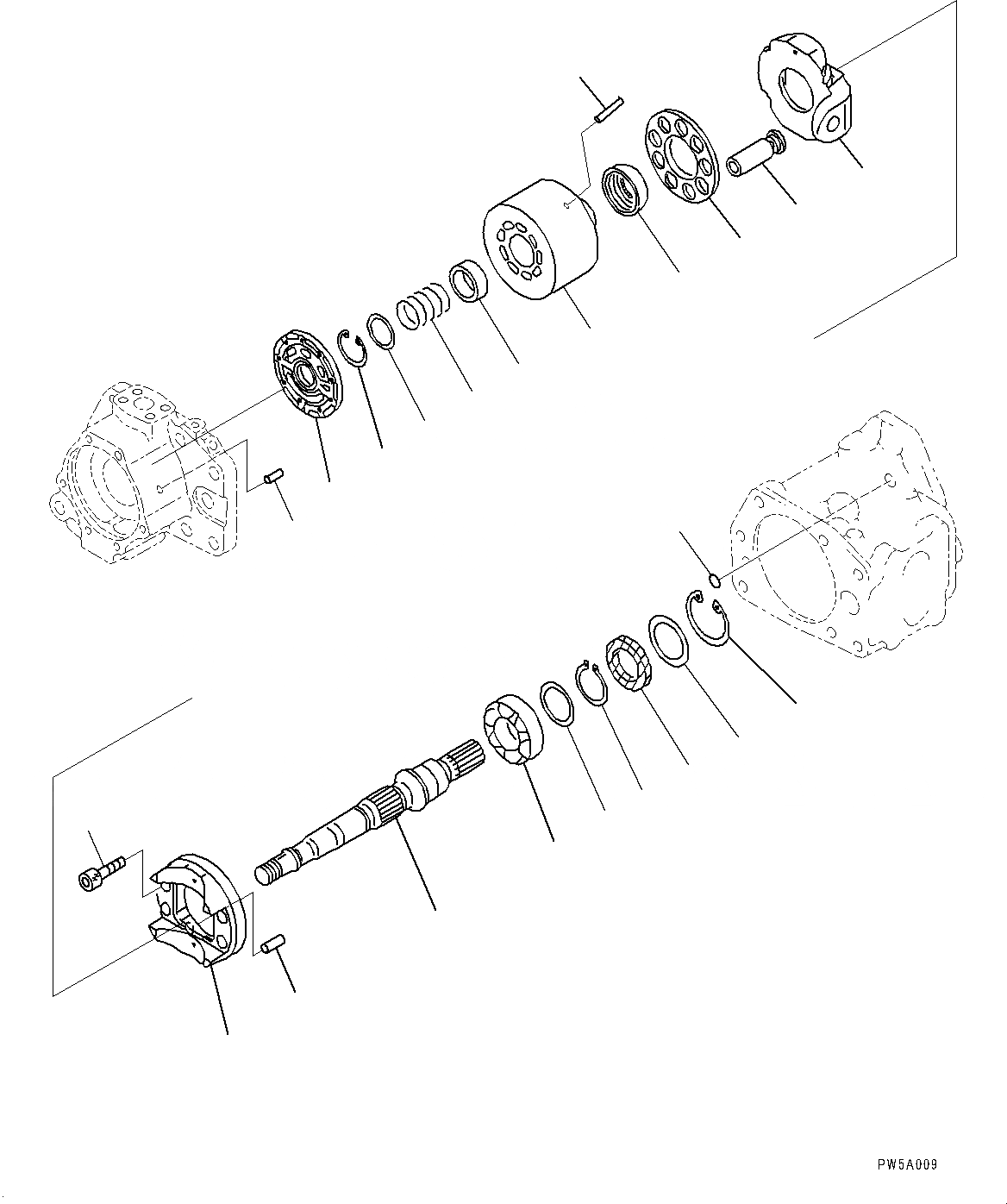 PW5A009