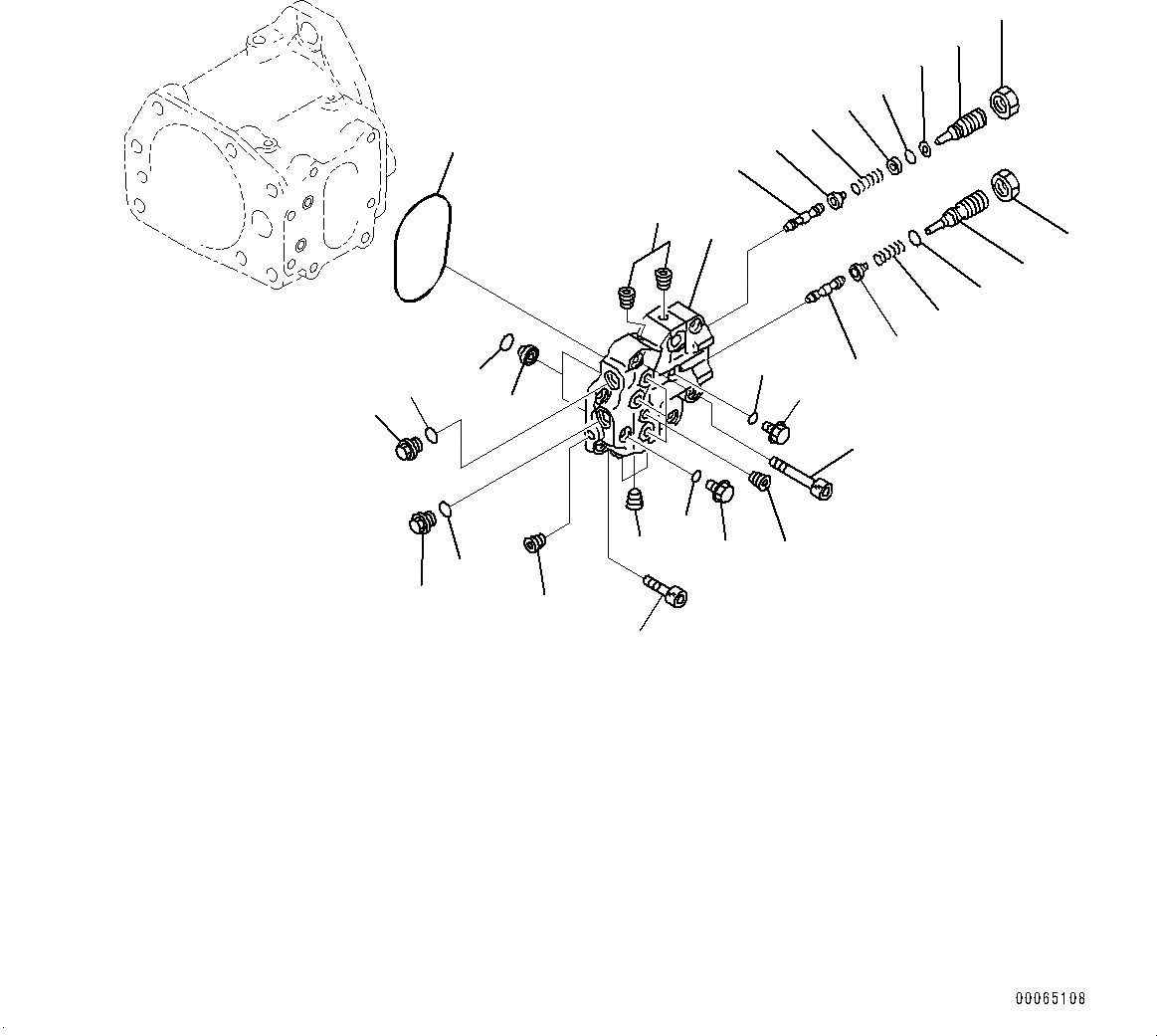 00065108