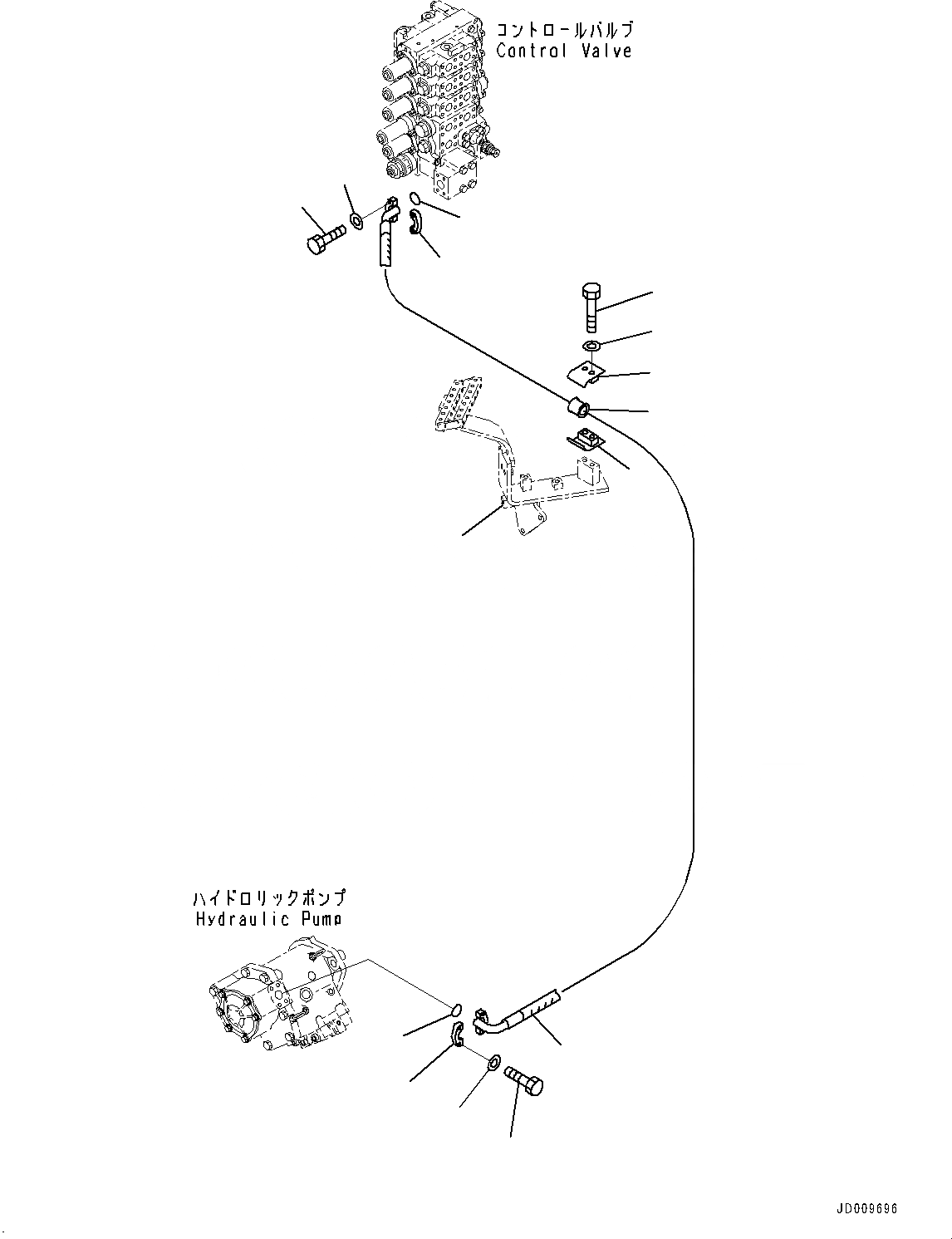 コントロールバルブ
Control Valve

ハイドロリックポンプ
Hydraulic Pump

JD009696