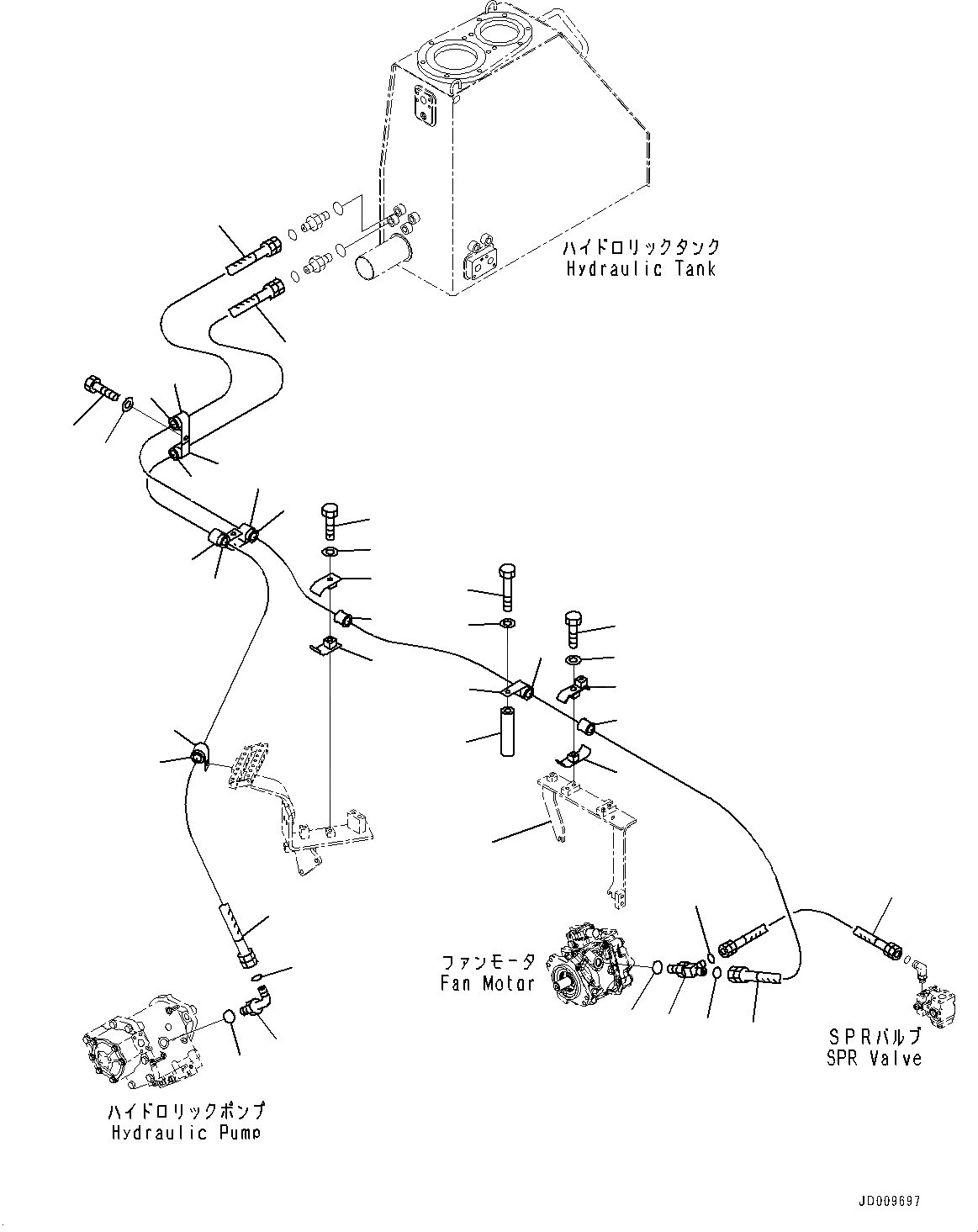 ハイドロリックタンク
Hydraulic Tank

ファンモータ
Fan Motor

SPRバルブ
SPR Valve

ハイドロリックポンプ
Hydraulic Pump

JD009697