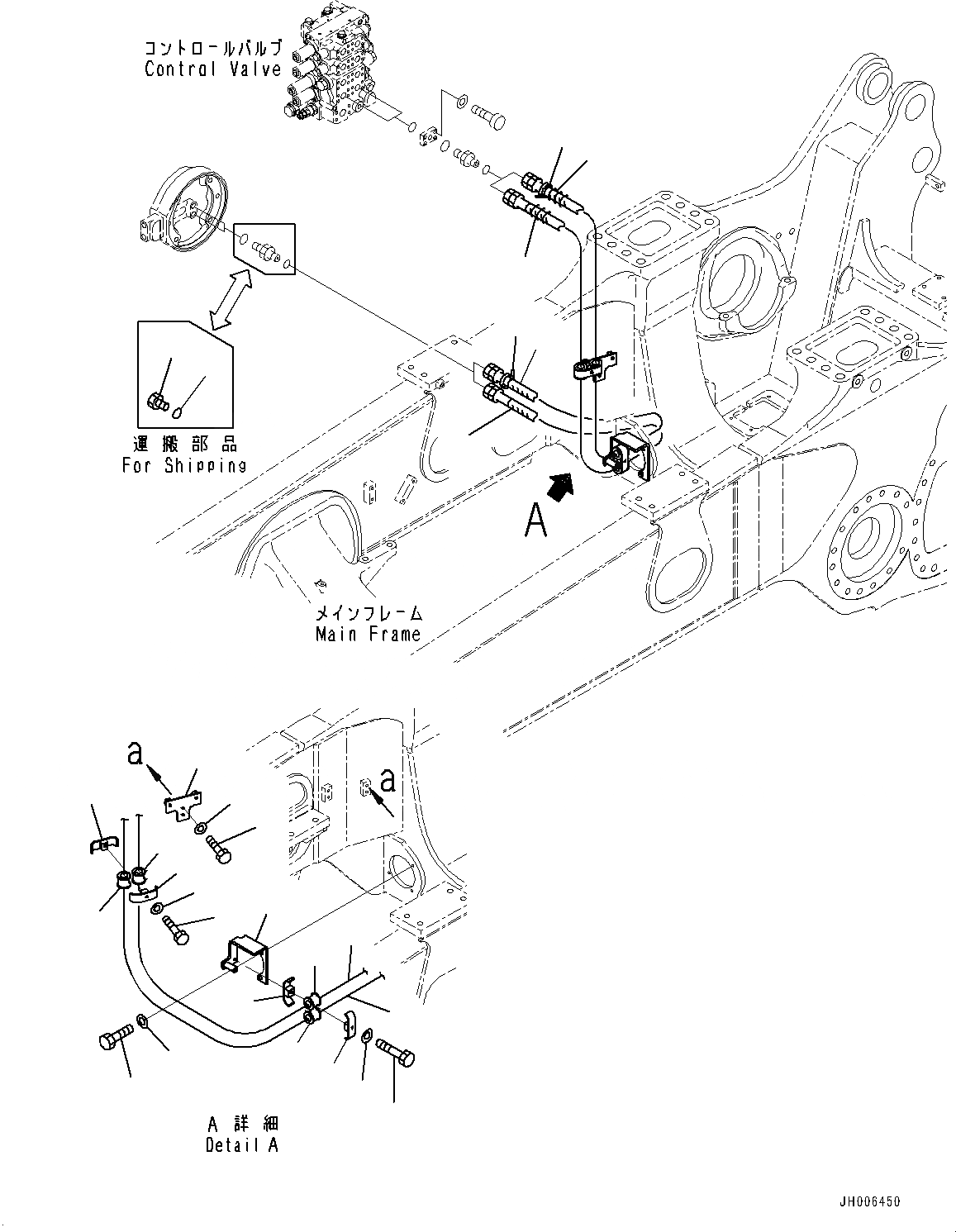 コントロールバルブ
Control Valve

運搬部品
For Shipping

A

メインフレーム
Main Frame

a

a

A 詳細
Detail A

JH006450