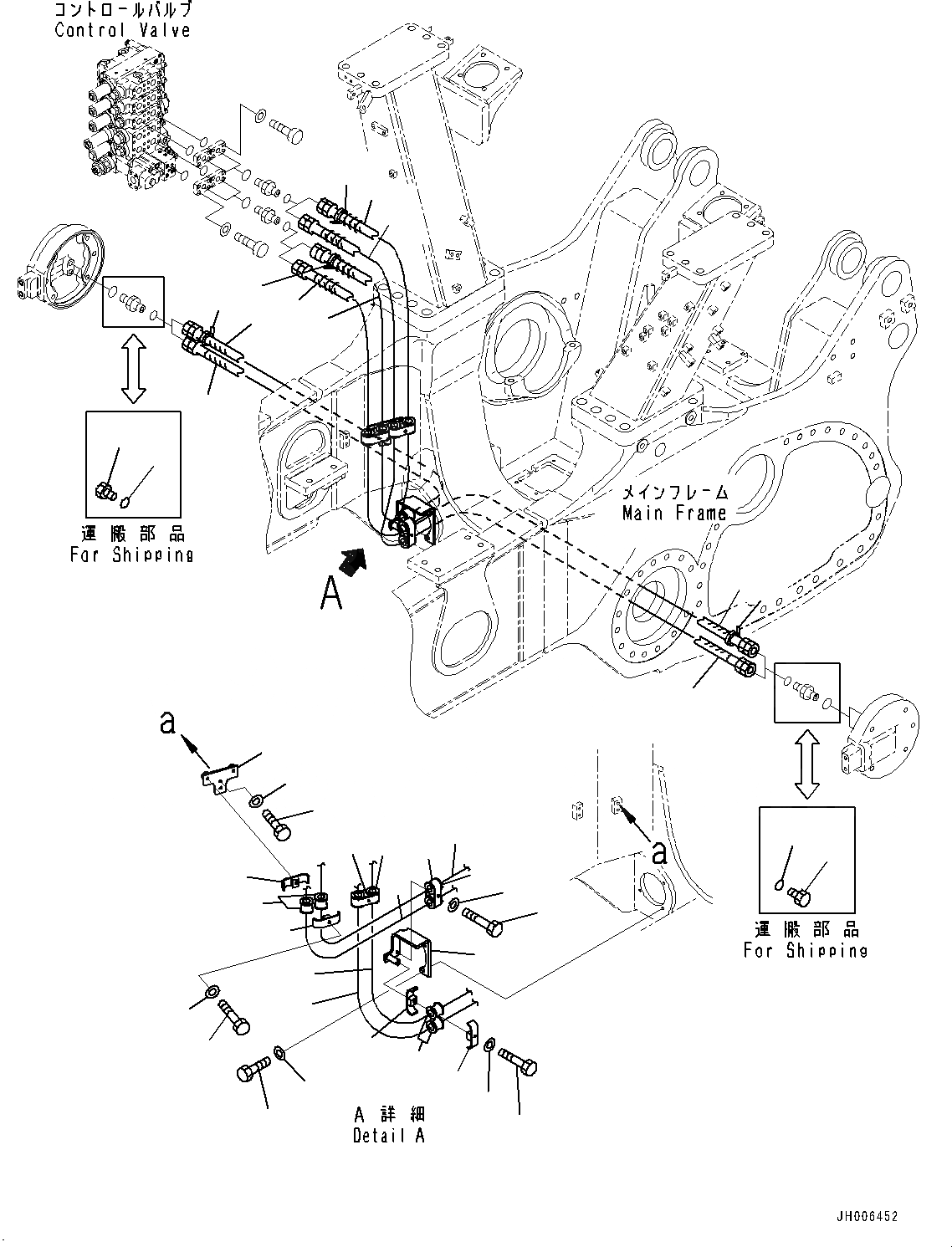 コントロールバルブ
Control Valve

運搬部品
For Shipping

メインフレーム
Main Frame

A

a

a

運搬部品
For Shipping

A 詳細
Detail A

JH006452