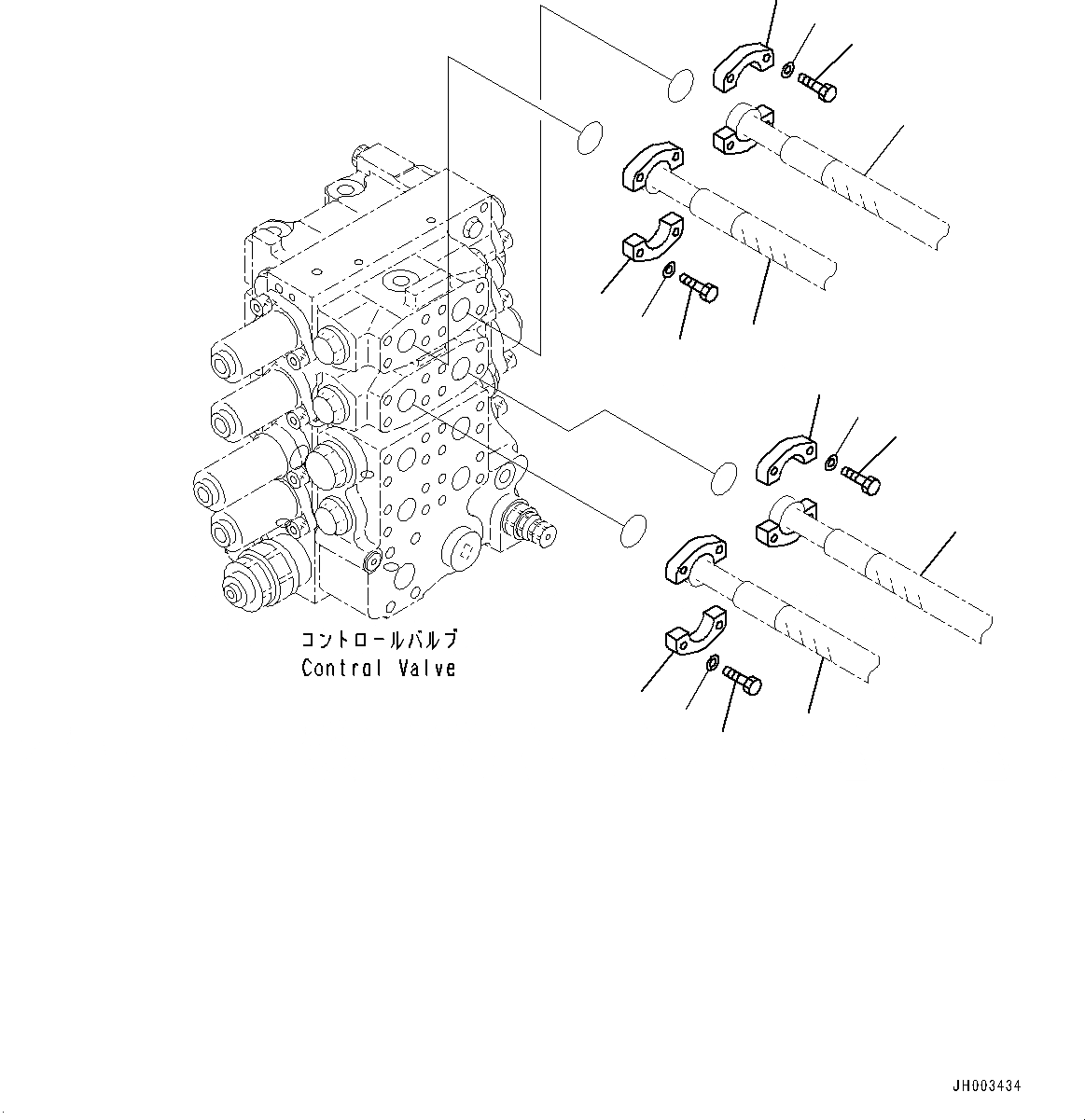 コントロールバルブ
Control Valve

JH003434