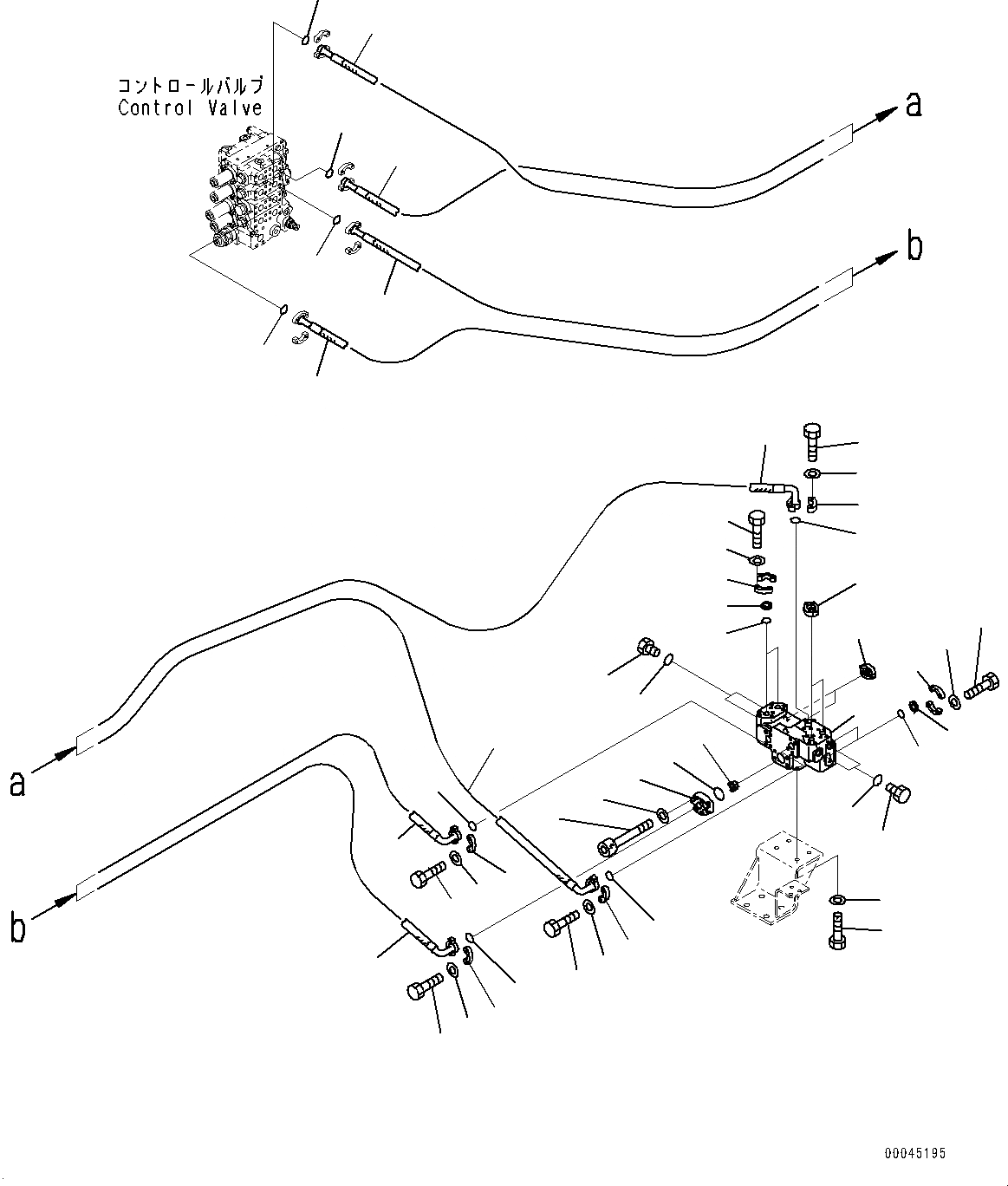 コントロールバルブ
Control Valve

a

b

a

b

00045195