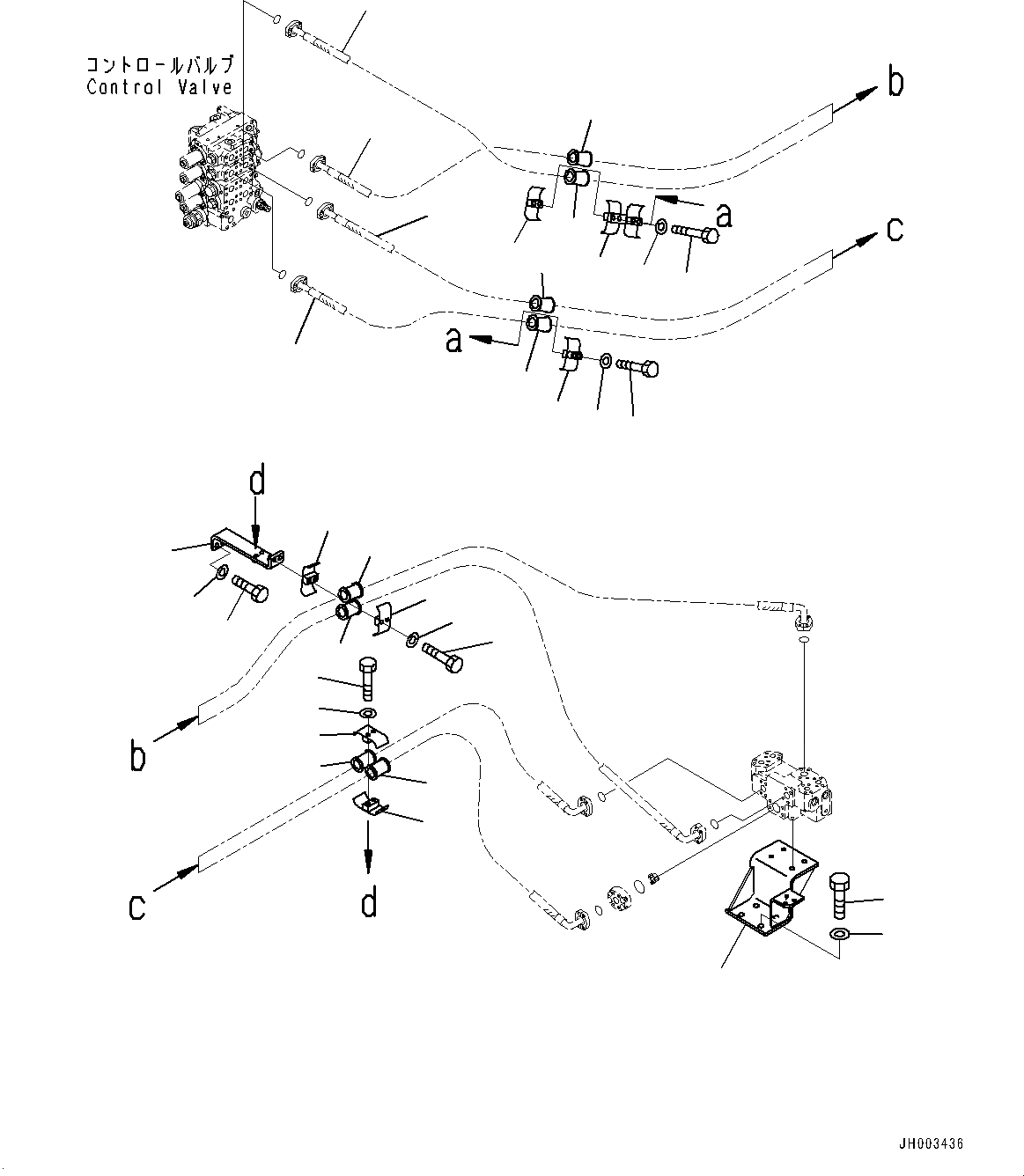 コントロールバルブ
Control Valve

b

a

c

a

d

b

c

d

JH003436