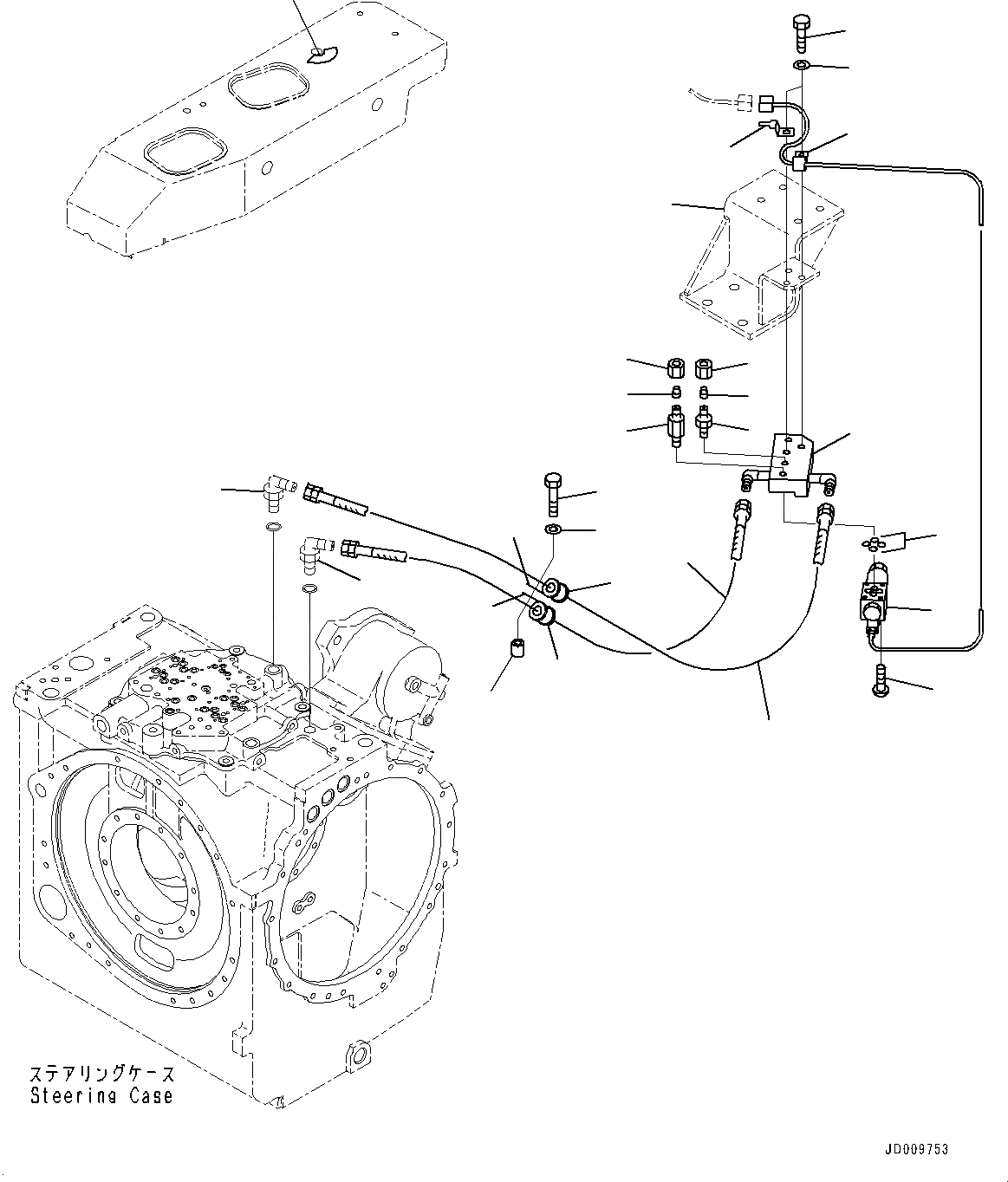 ステアリングケース
Steering Case

JD009753