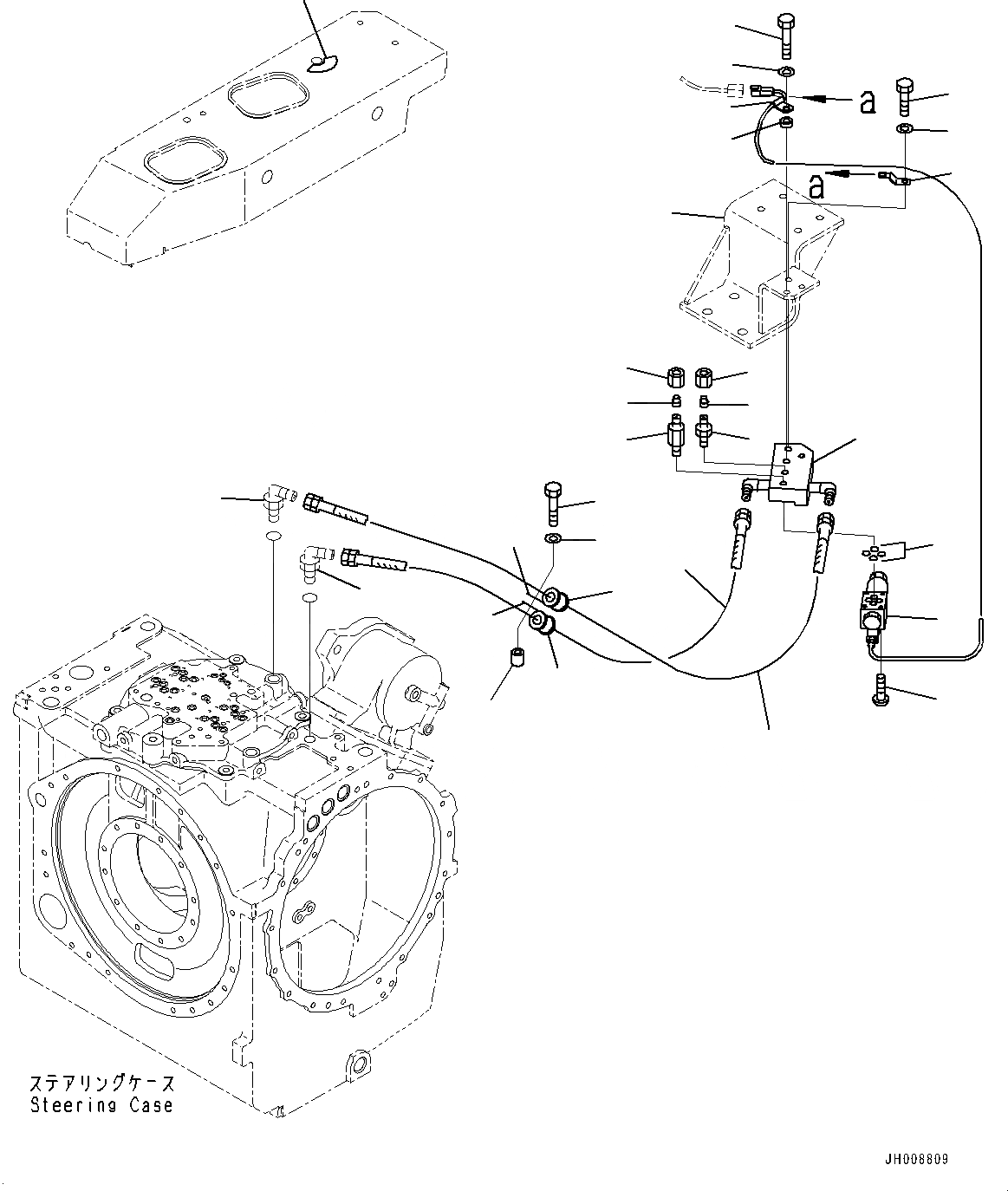 a

a

ステアリングケース
Steering Case

JH008809