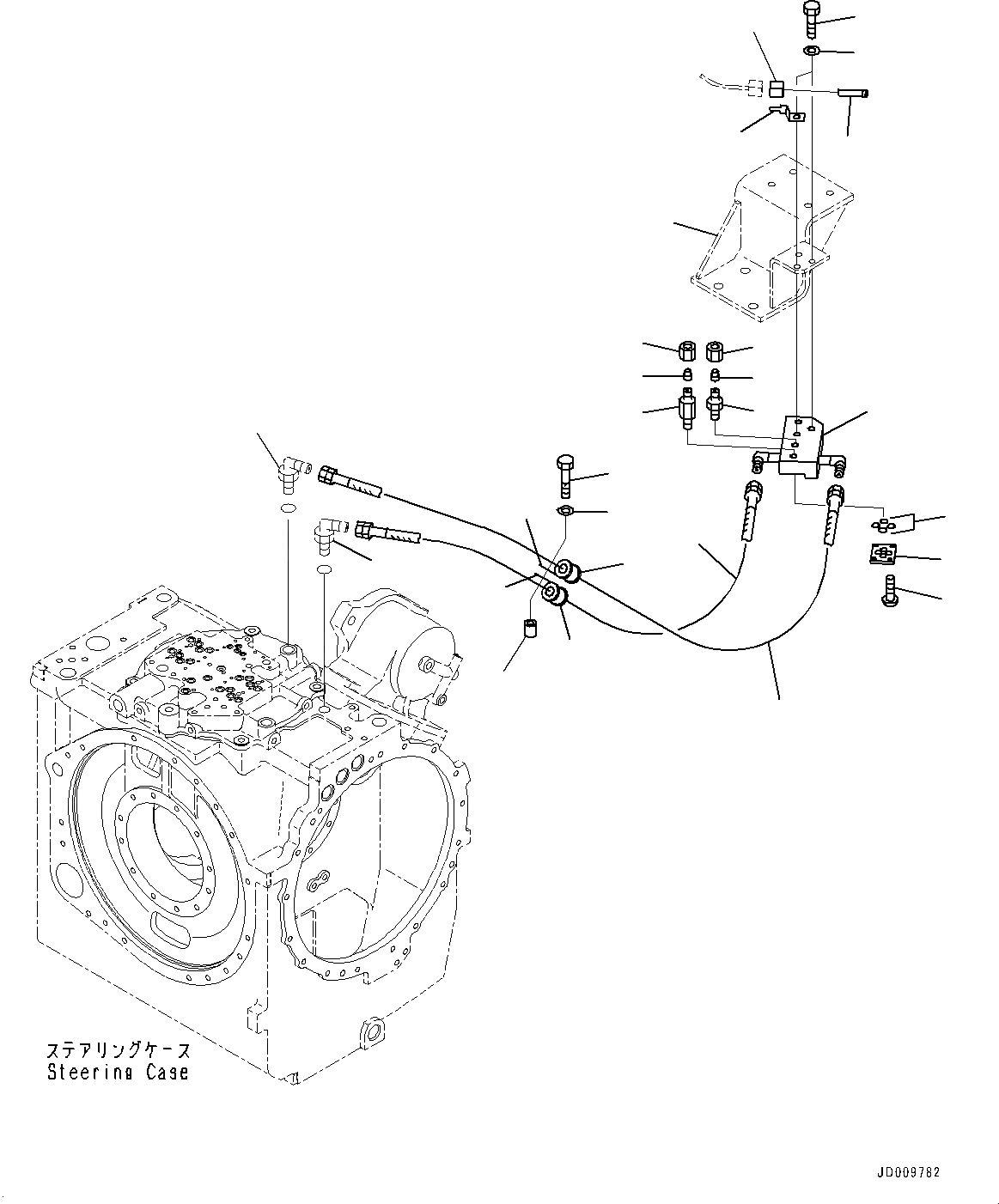 ステアリングケース
Steering Case

JD009782