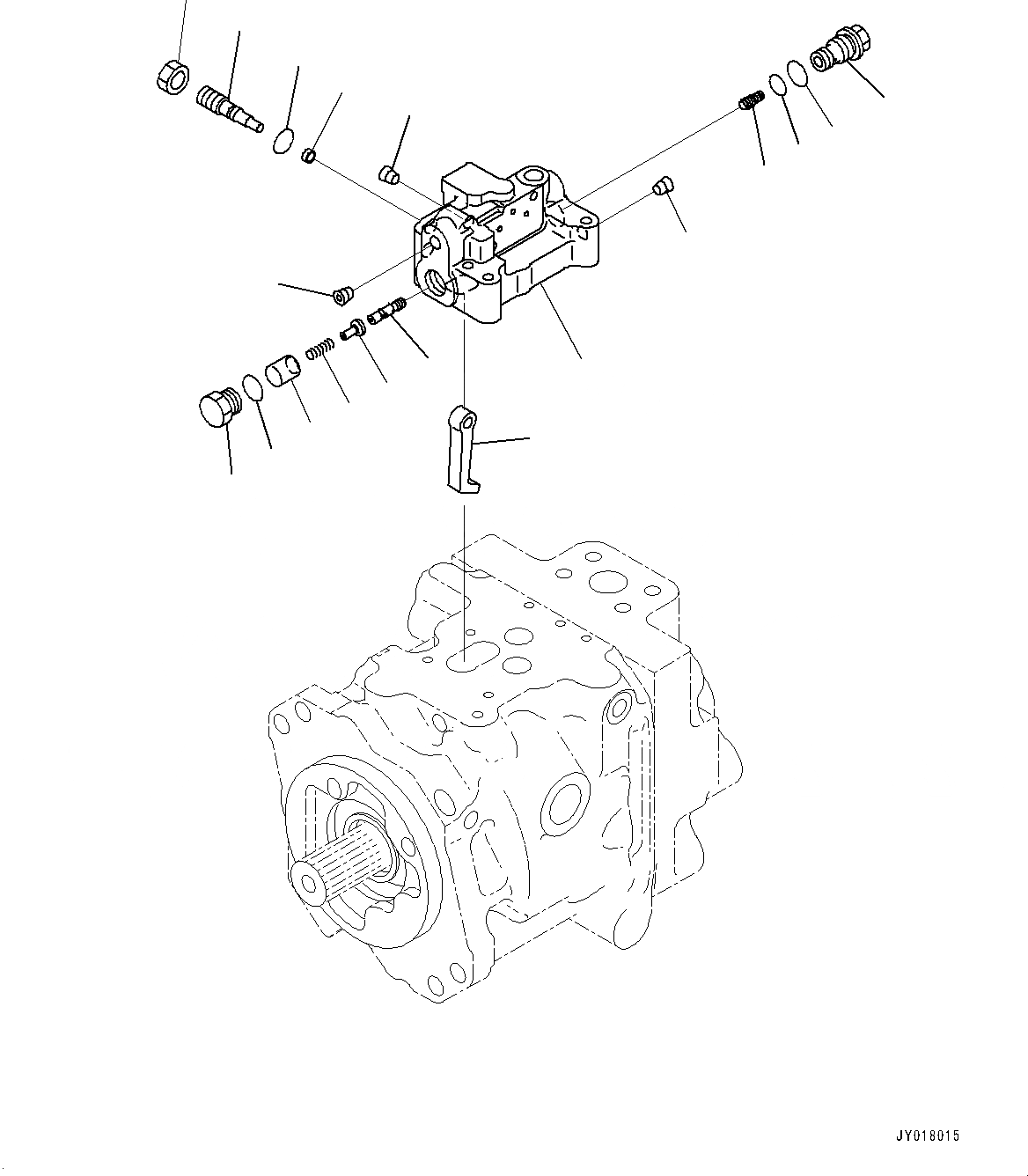 JY018015