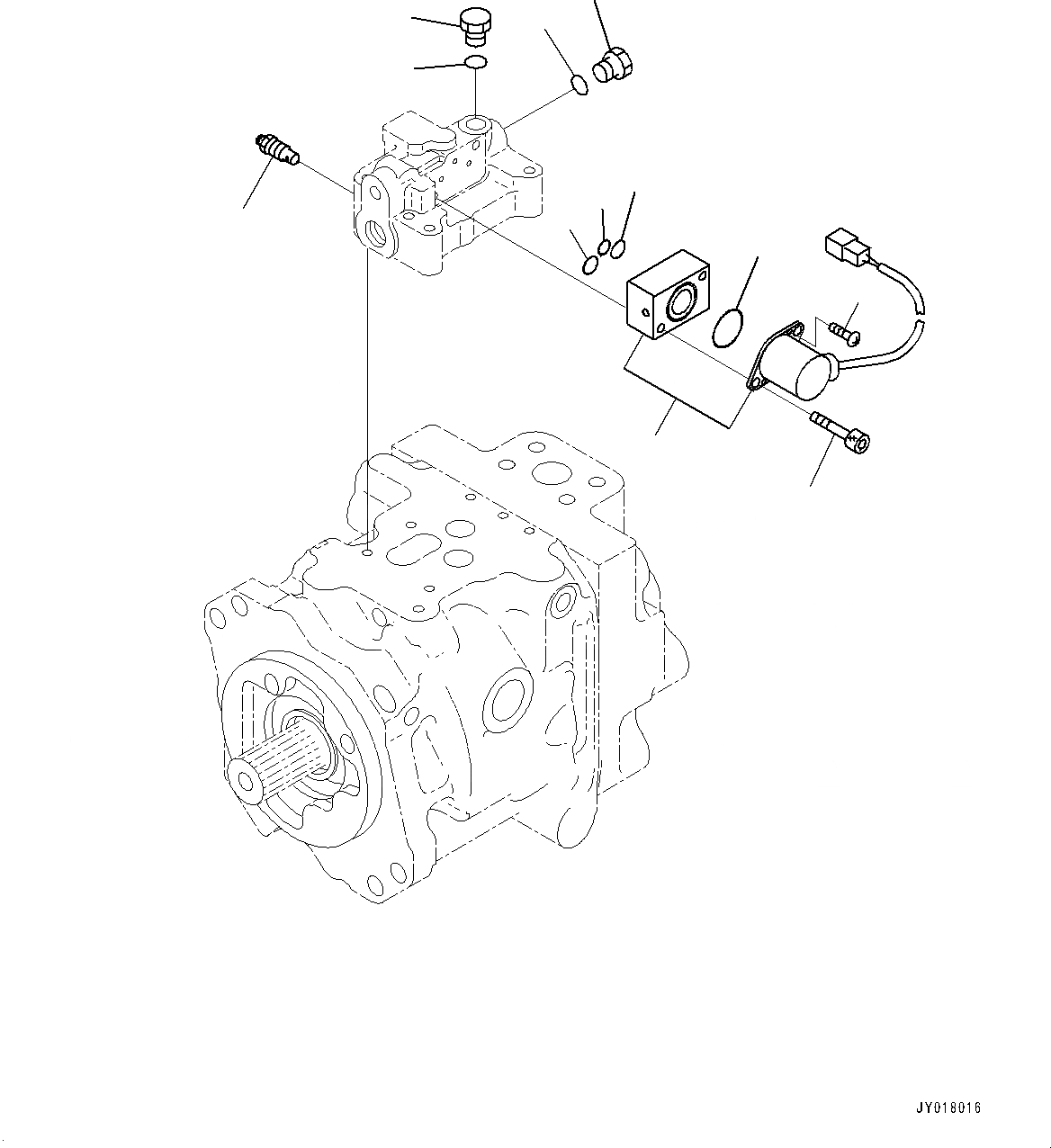 JY018016