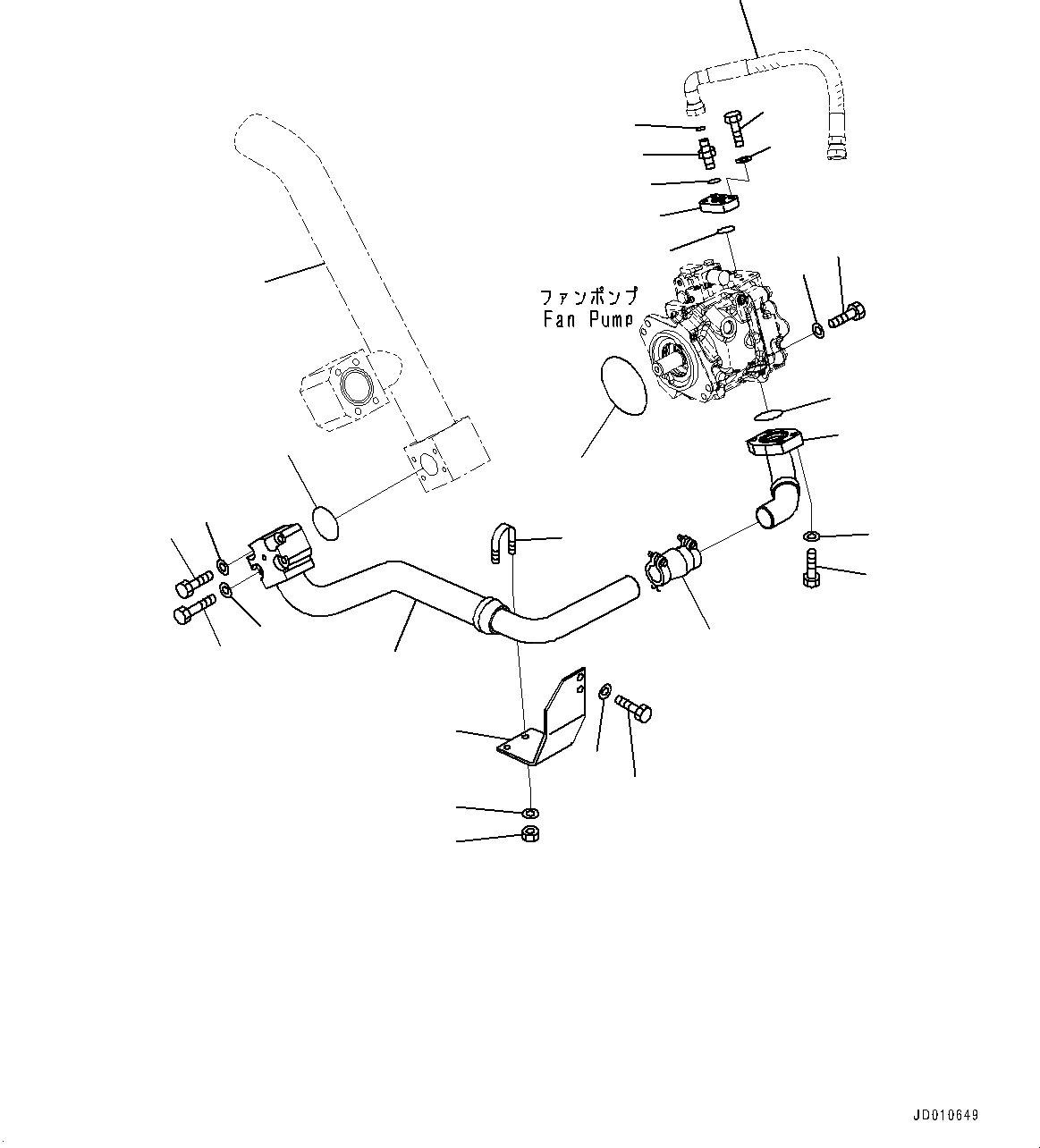 ファンポンプ
Fan Pump

JD010649