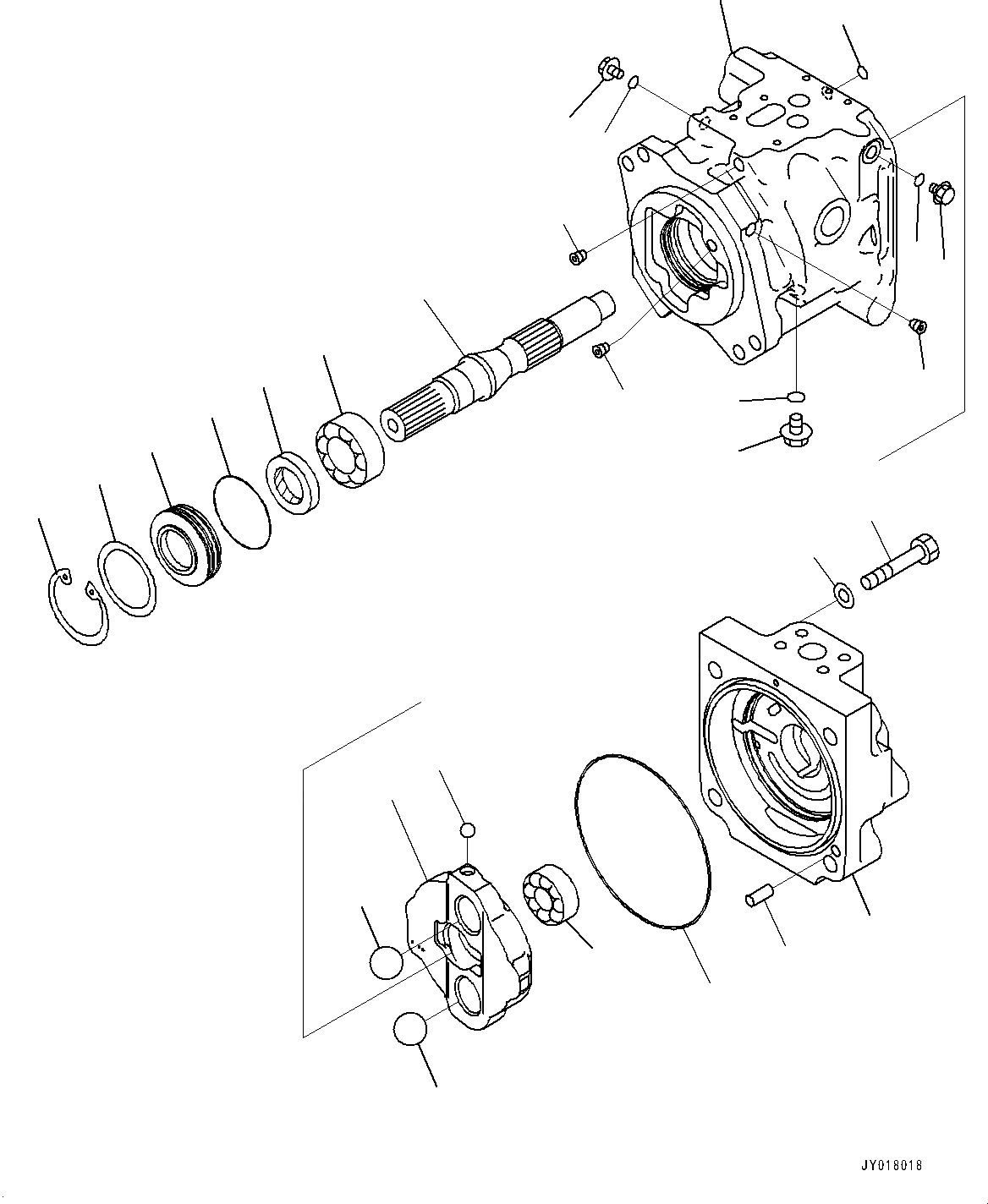 JY018018