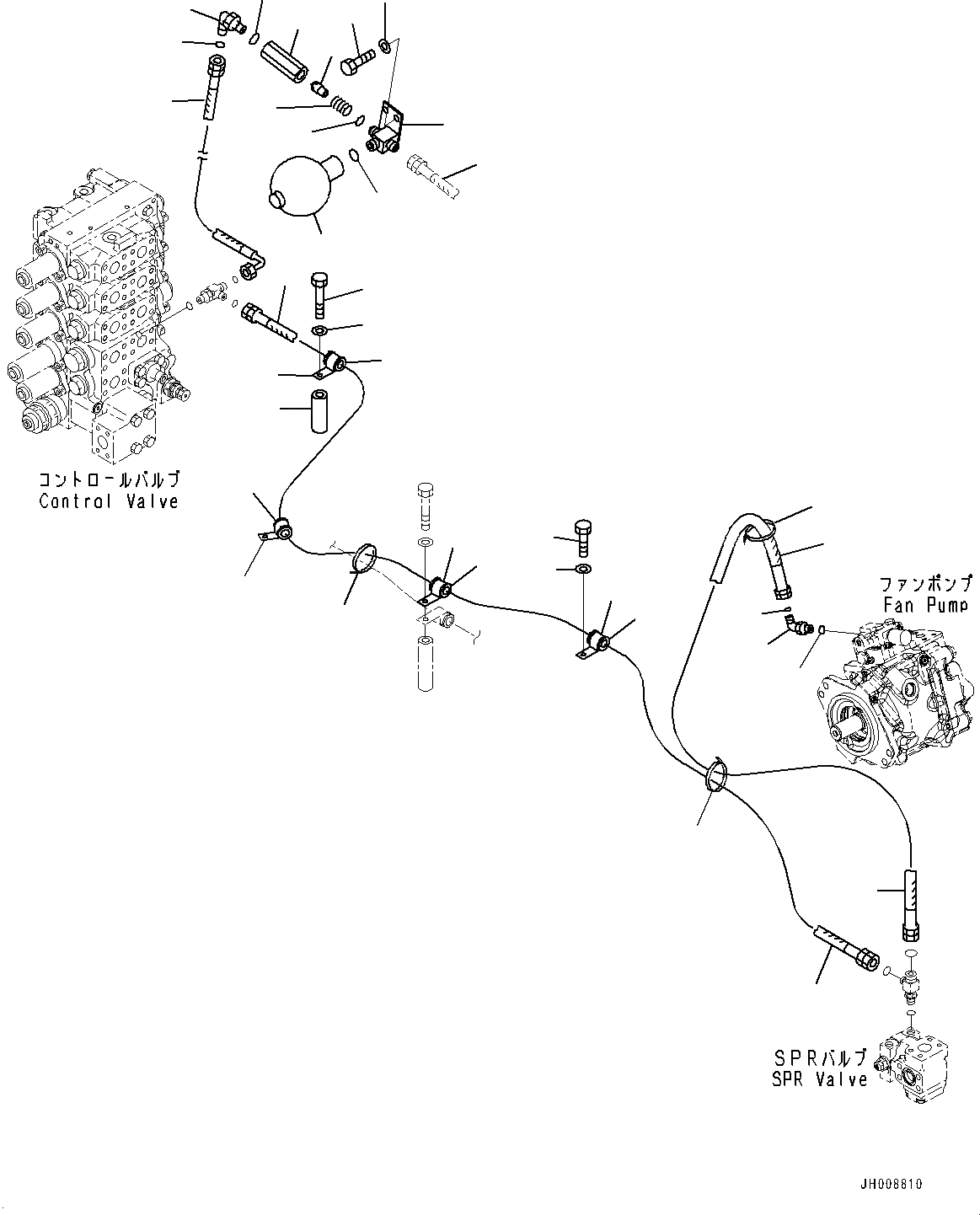 コントロールバルブ
Control Valve

ファンポンプ
Fan Pump

SPRバルブ
SPR Valve

JH008810