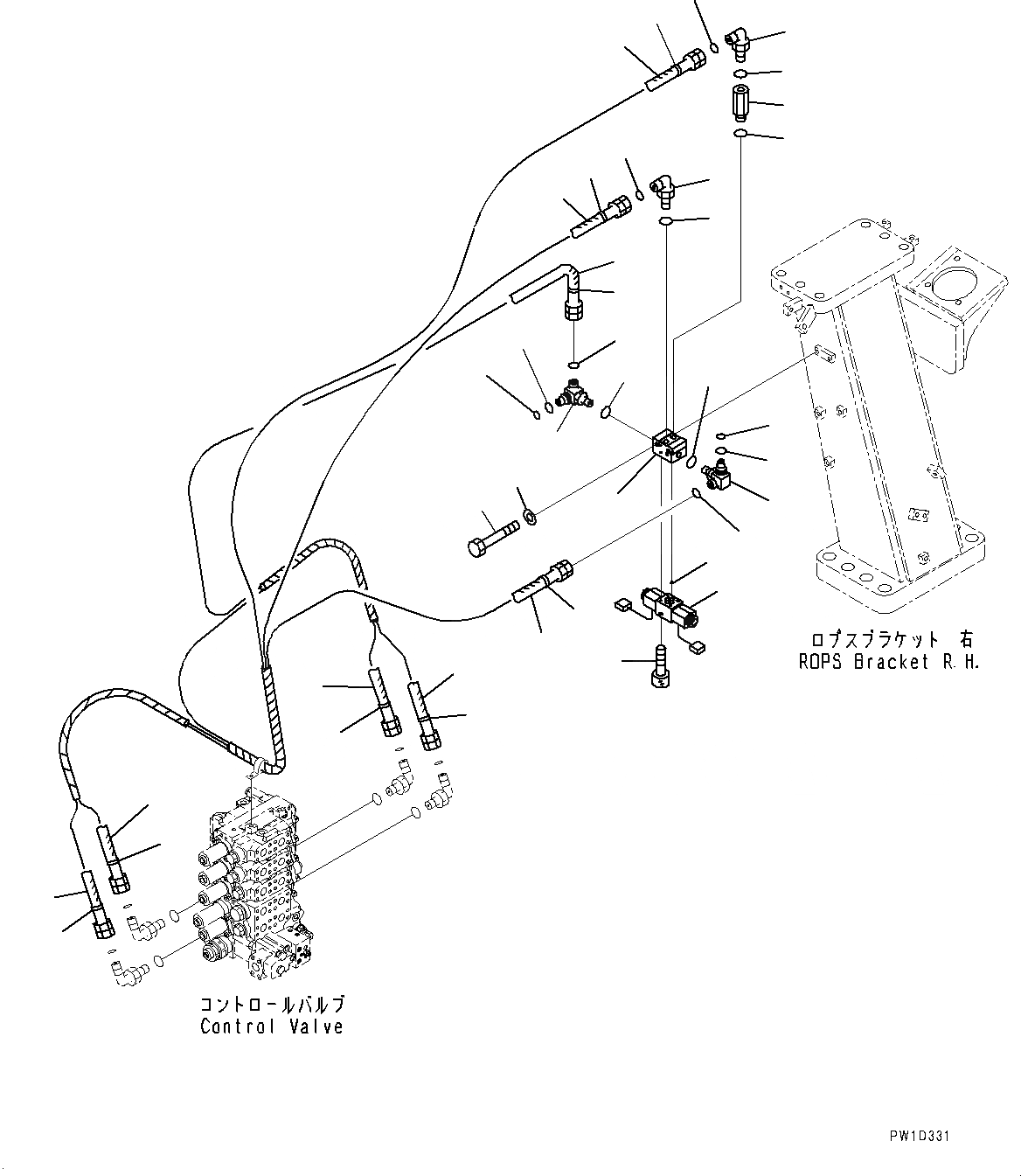 ロプスブラケット 右
ROPS Bracket R.H.

コントロールバルブ
Control Valve

PW1D331