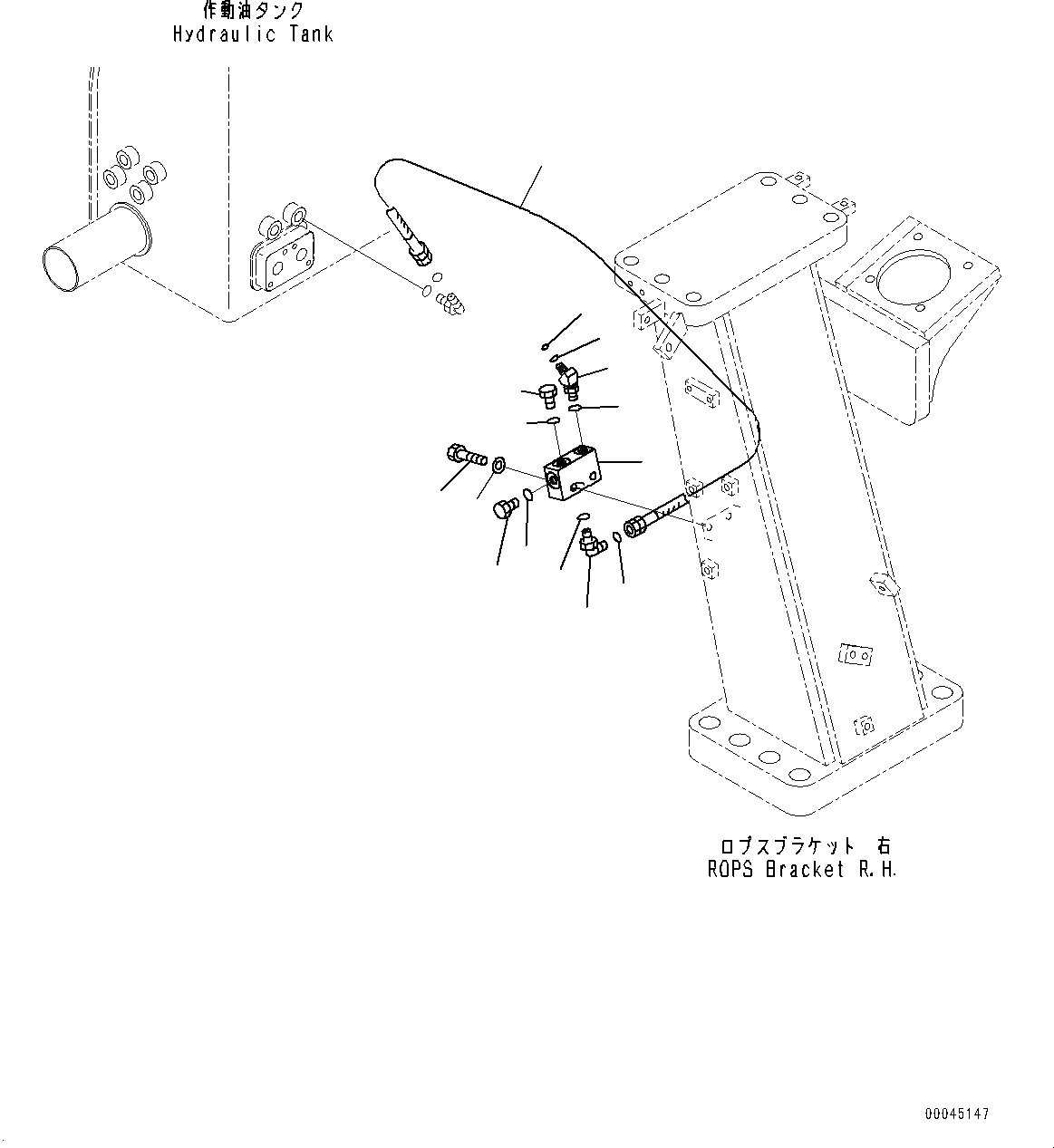 作動油タンク
Hydraulic Tank

ロプスブラケット 右
ROPS Bracket R.H.

00045147