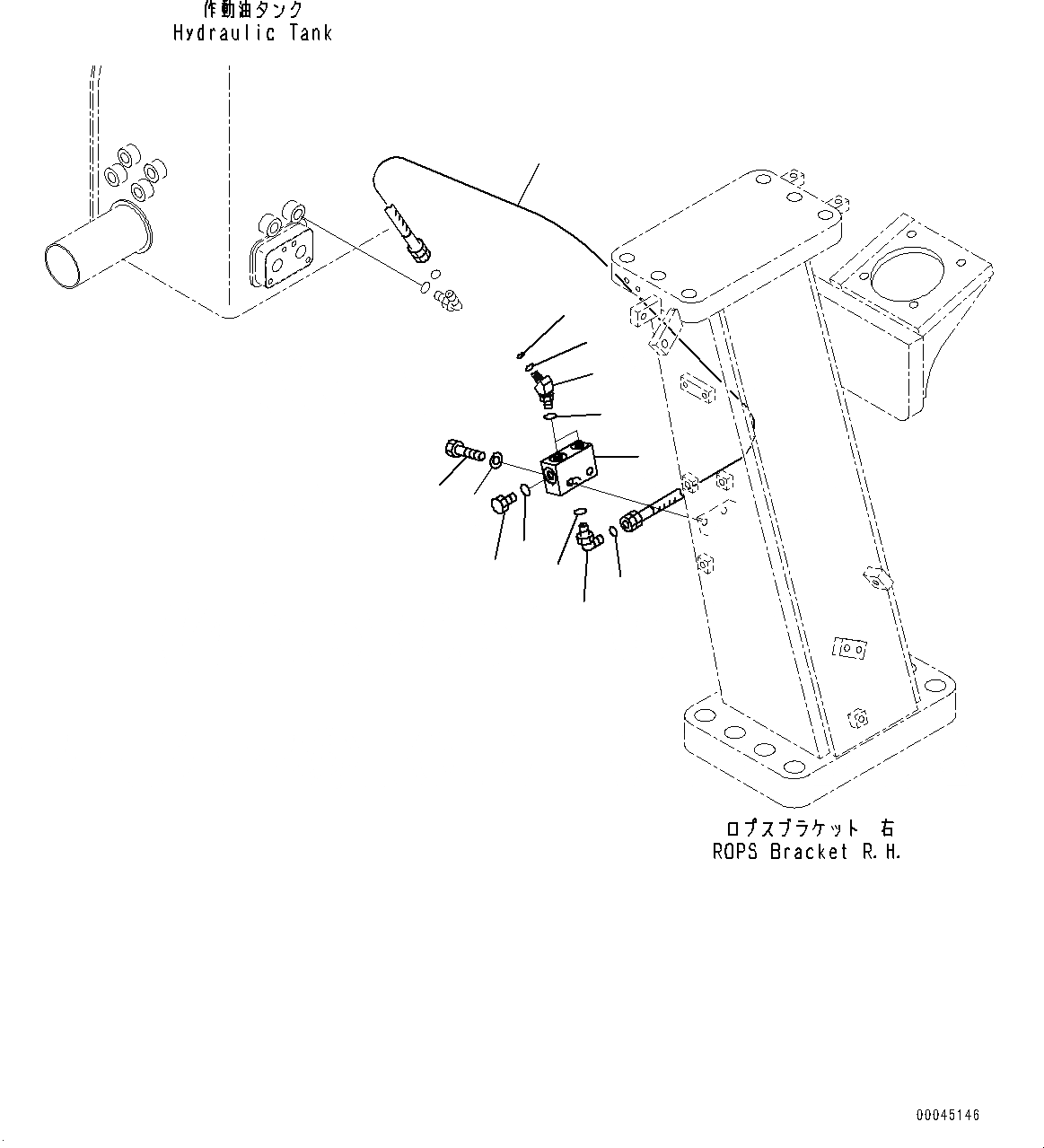 作動油タンク
Hydraulic Tank

ロプスブラケット 右
ROPS Bracket R.H.

00045146