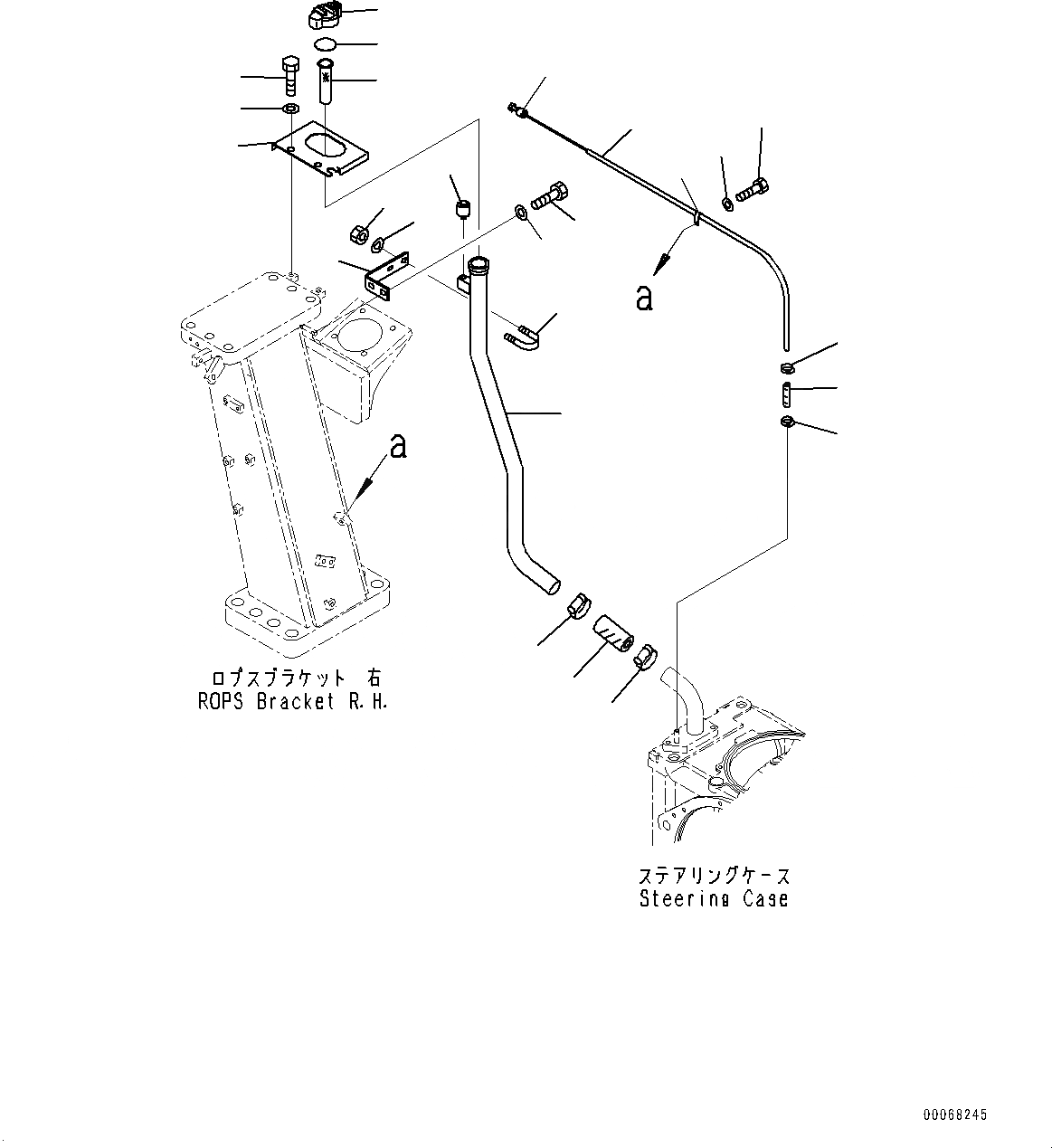 a

a

ロプスブラケット 右
ROPS Bracket R.H.

ステアリングケース
Steering Case

00068245