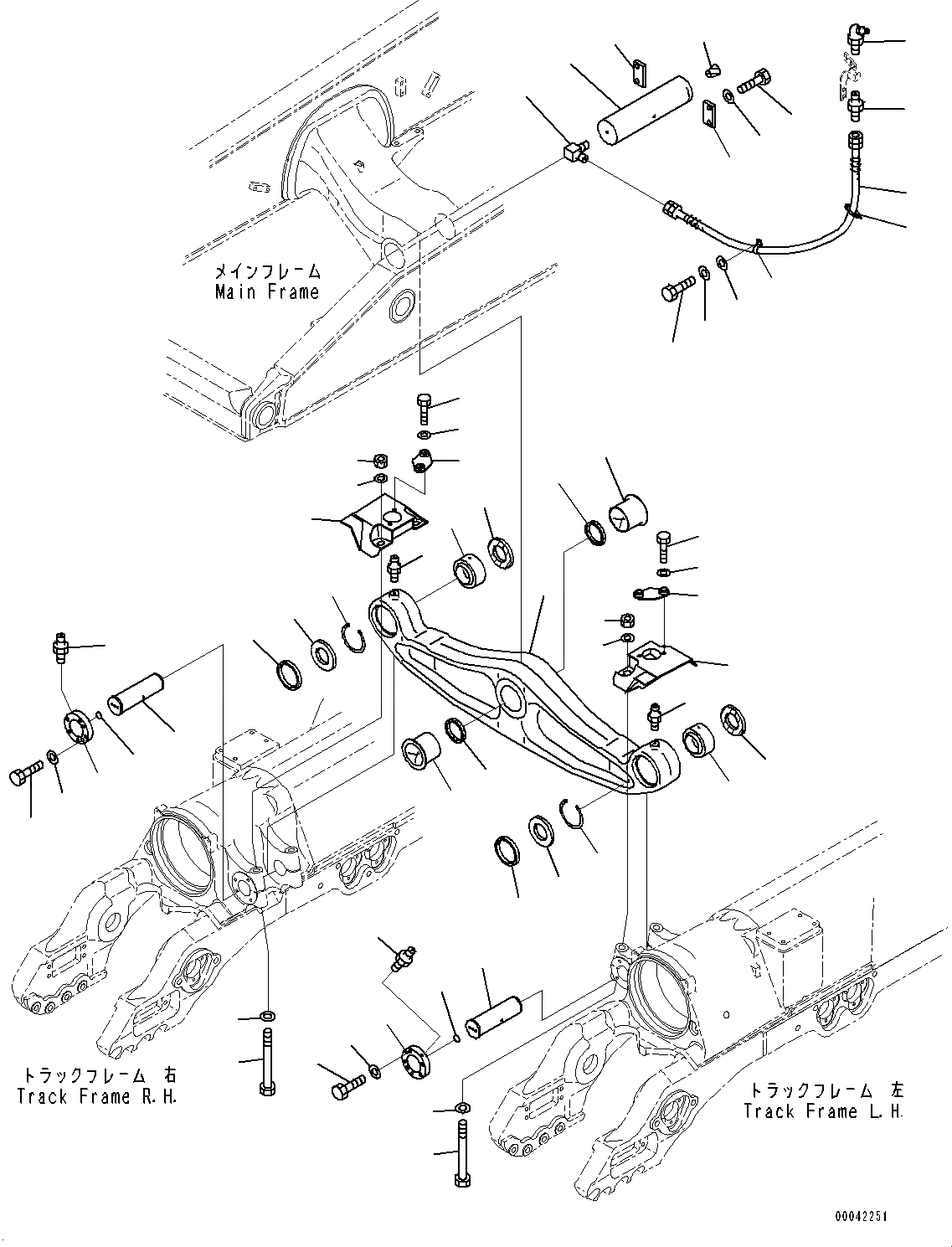 メインフレーム
Main Frame

トラックフレーム 右
Track Frame R.H.

トラックフレーム 左
Track Frame L.H.

00042251