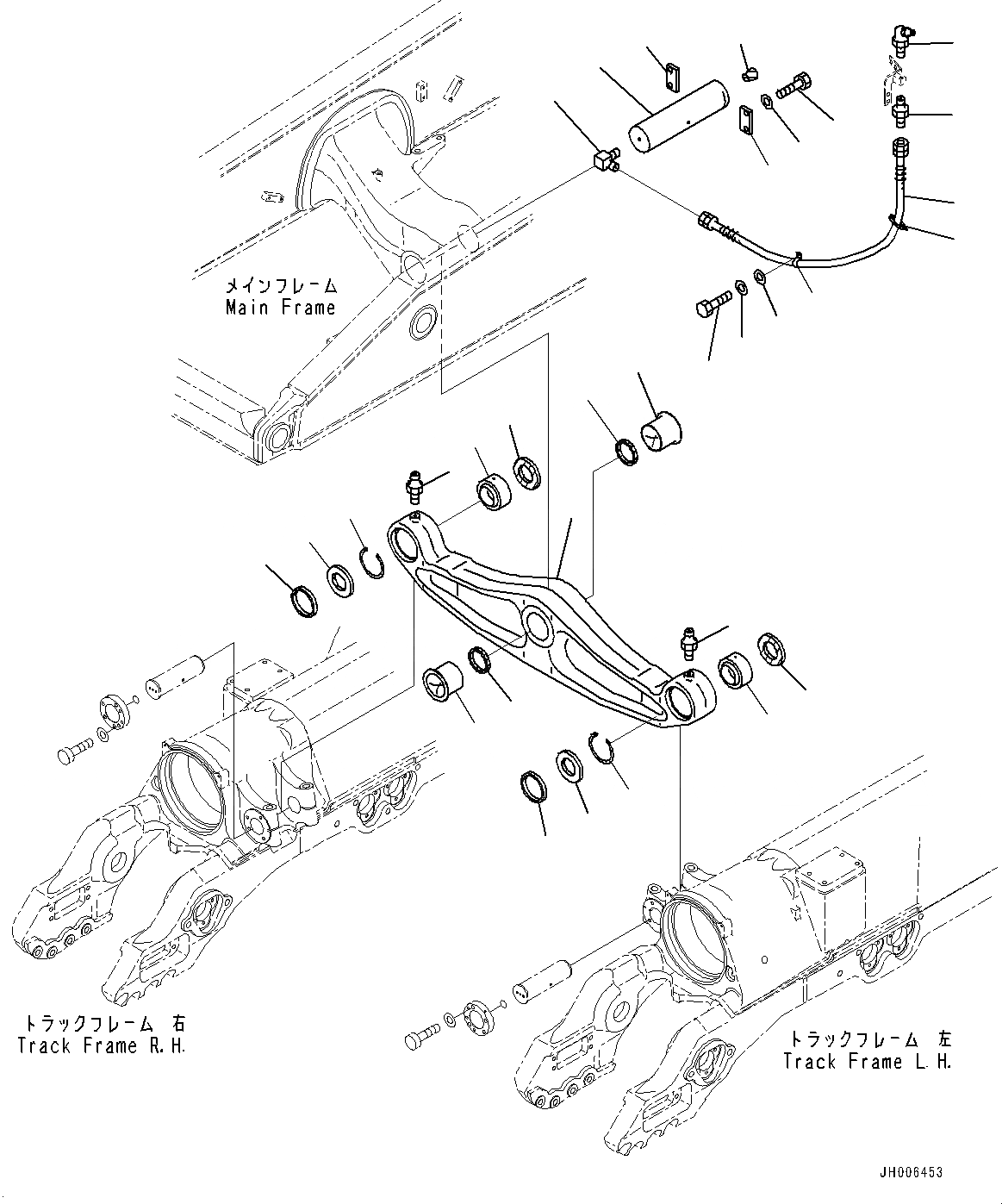 メインフレーム
Main Frame

トラックフレーム 右
Track Frame R.H.

トラックフレーム 左
Track Frame L.H.

JH006453