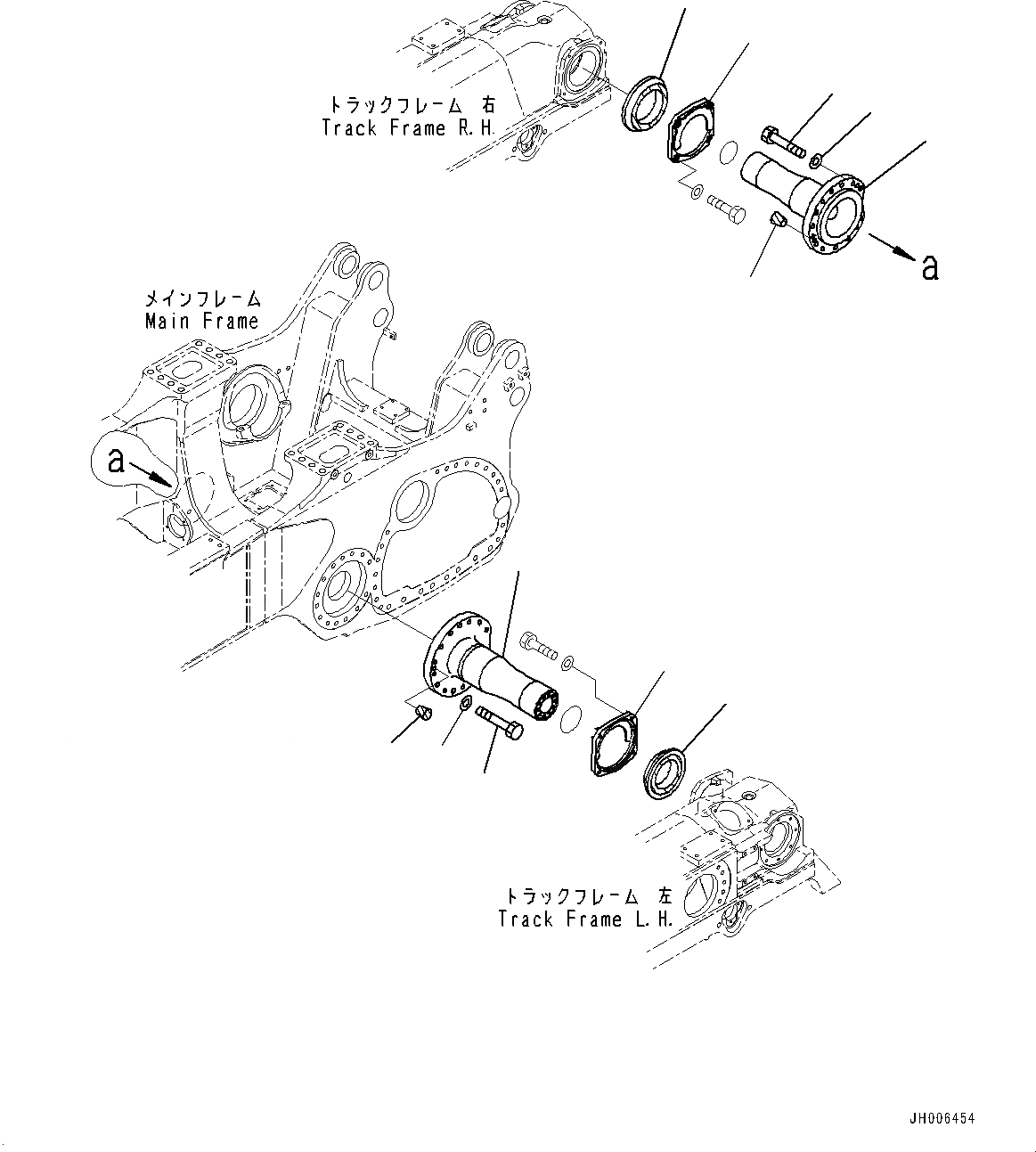 トラックフレーム 右
Track Frame R.H.

a

メインフレーム
Main Frame

a

トラックフレーム 左
Track Frame L.H.

JH006454