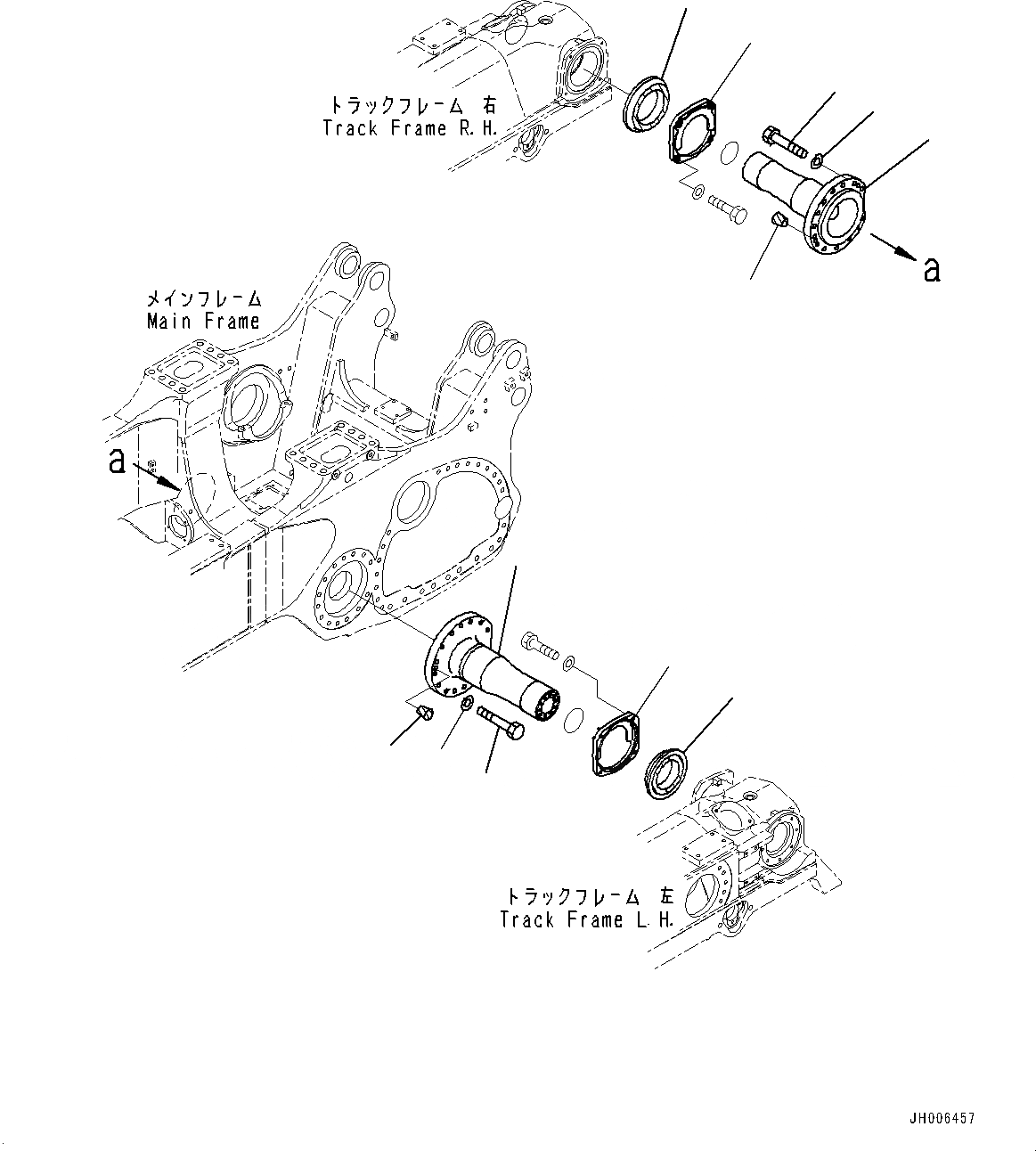 トラックフレーム 右
Track Frame R.H.

a

メインフレーム
Main Frame

a

トラックフレーム 左
Track Frame L.H.

JH006457