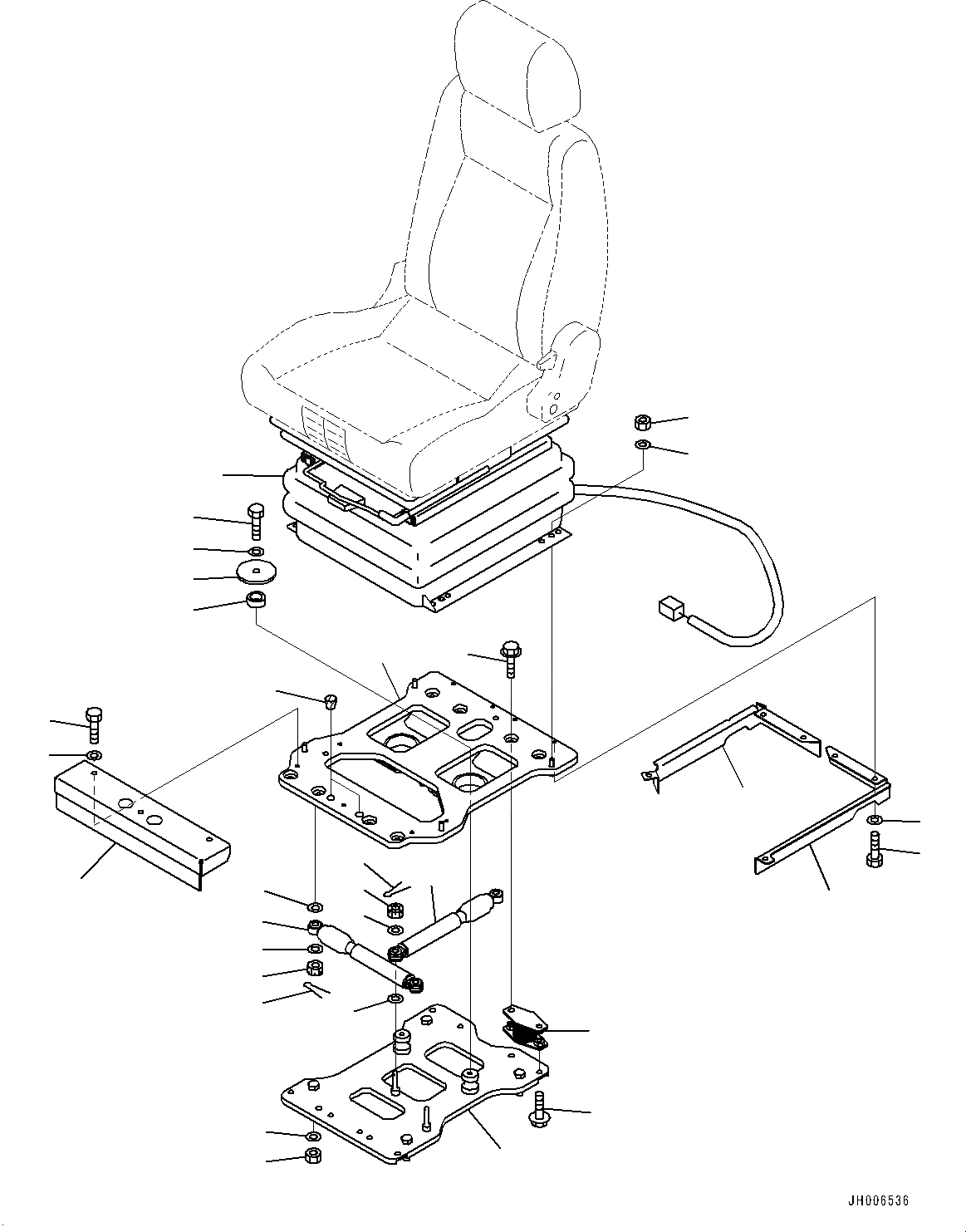 JH006536