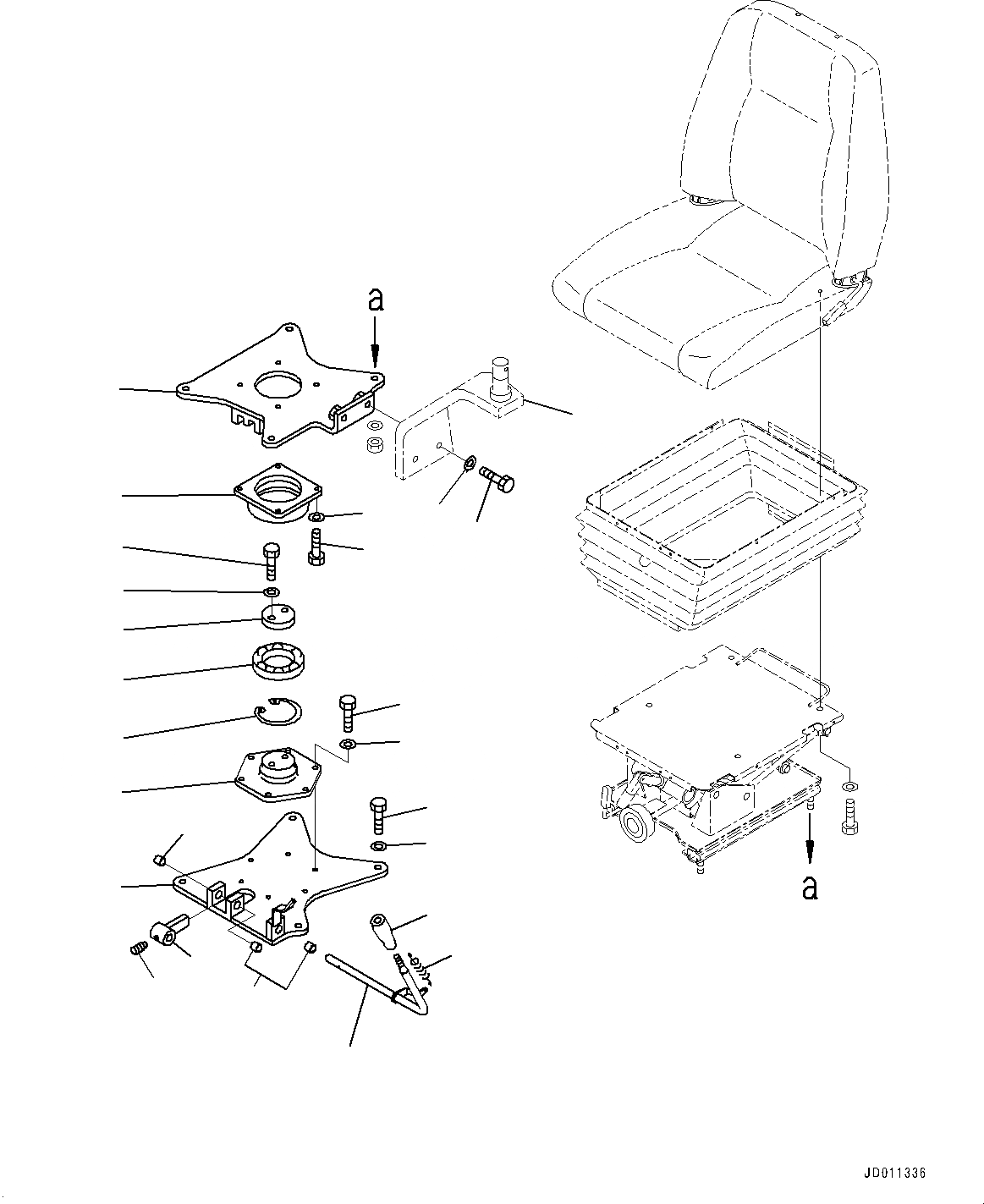 a

a

JD011336