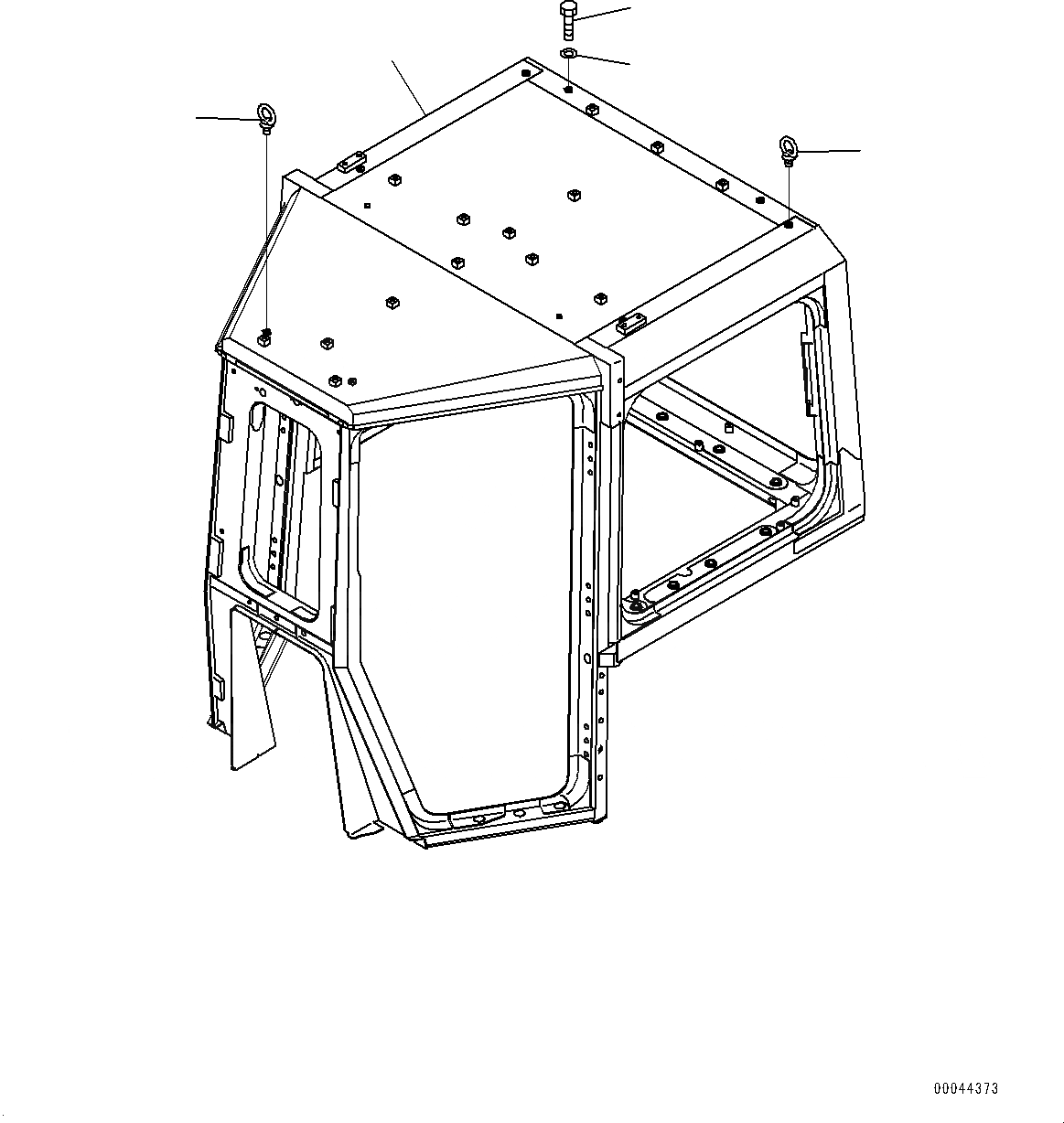 00044373