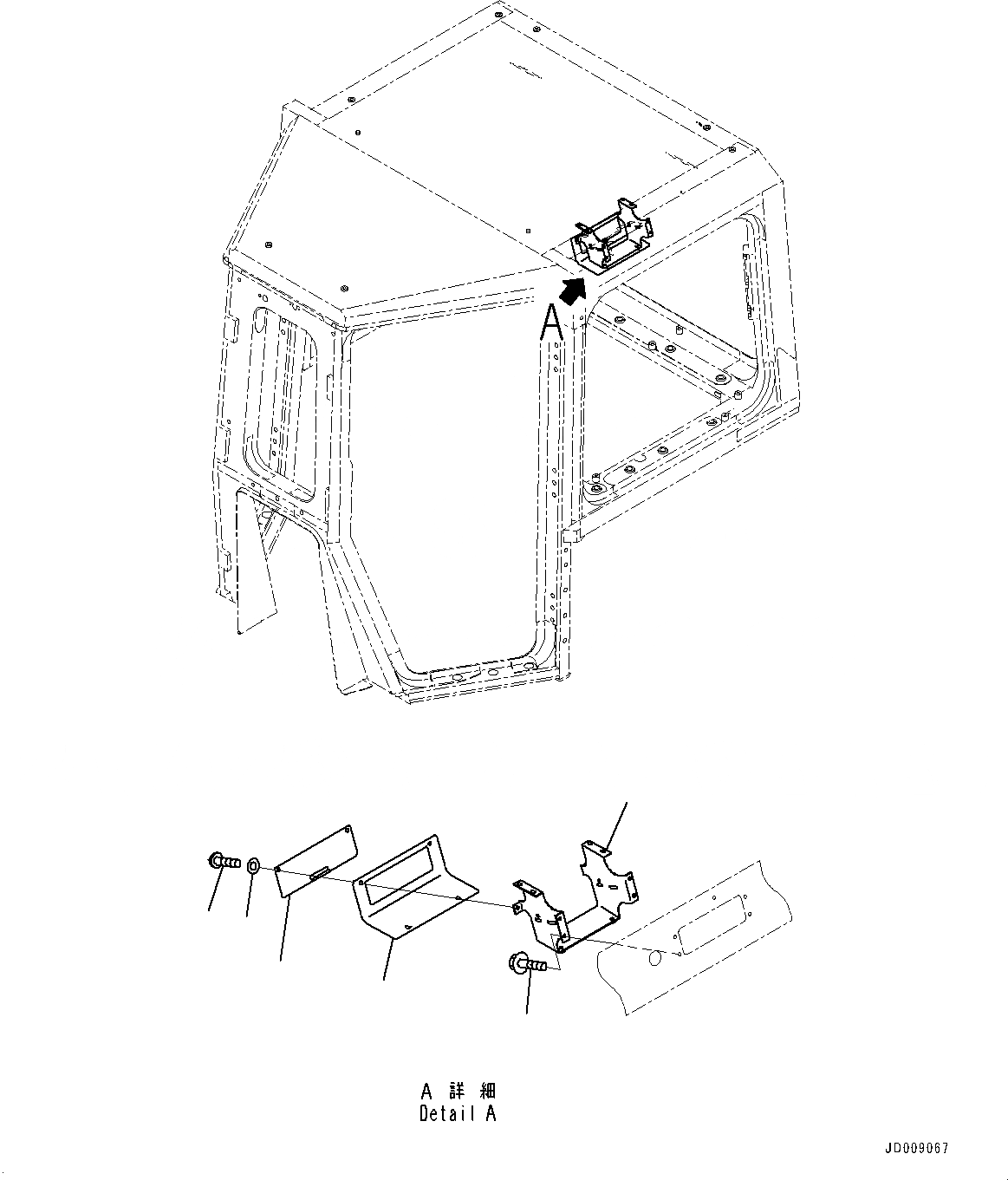 A

A 詳 細
Detail A

JD009067