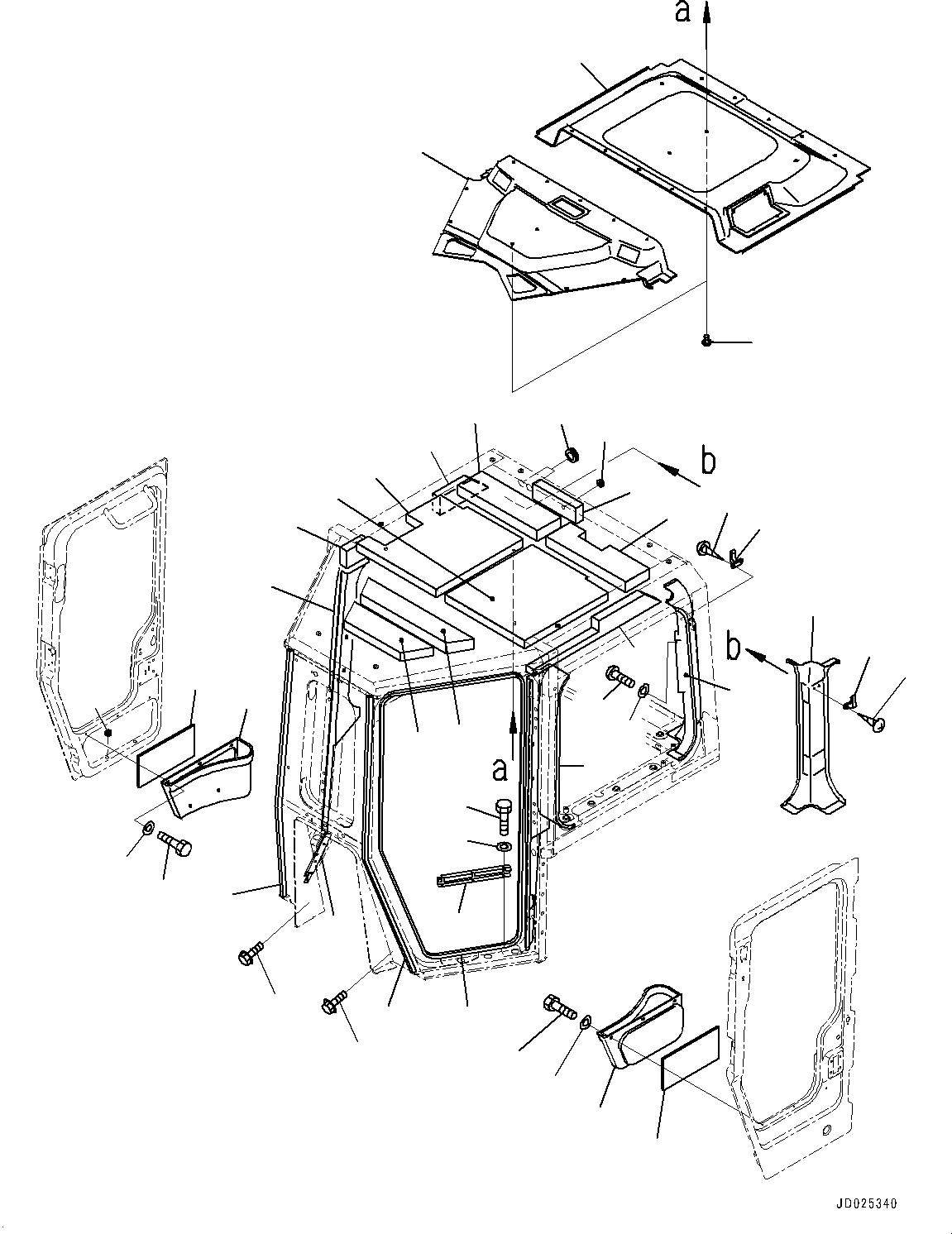 a

b

b

a

JD025340