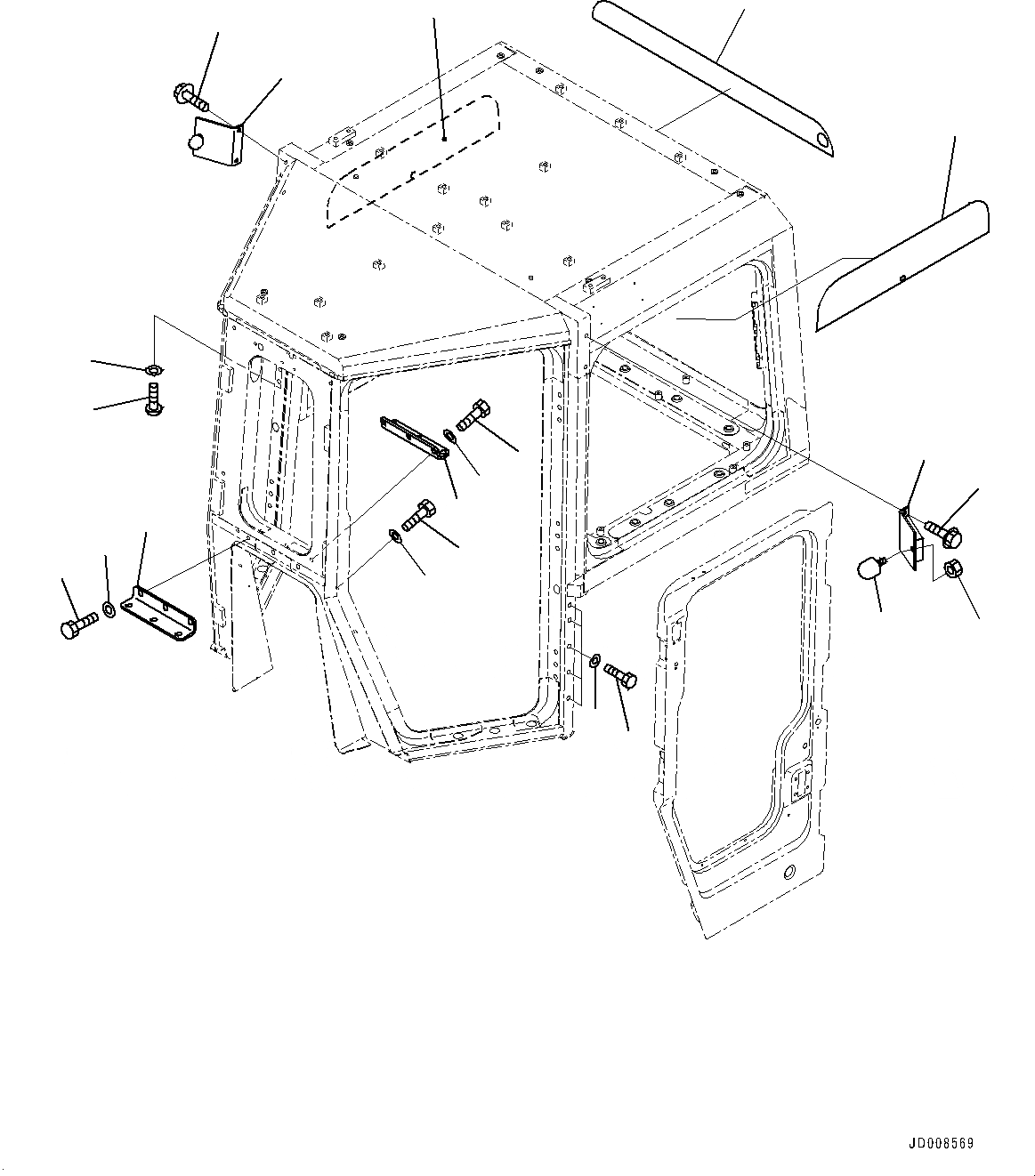 JD008569