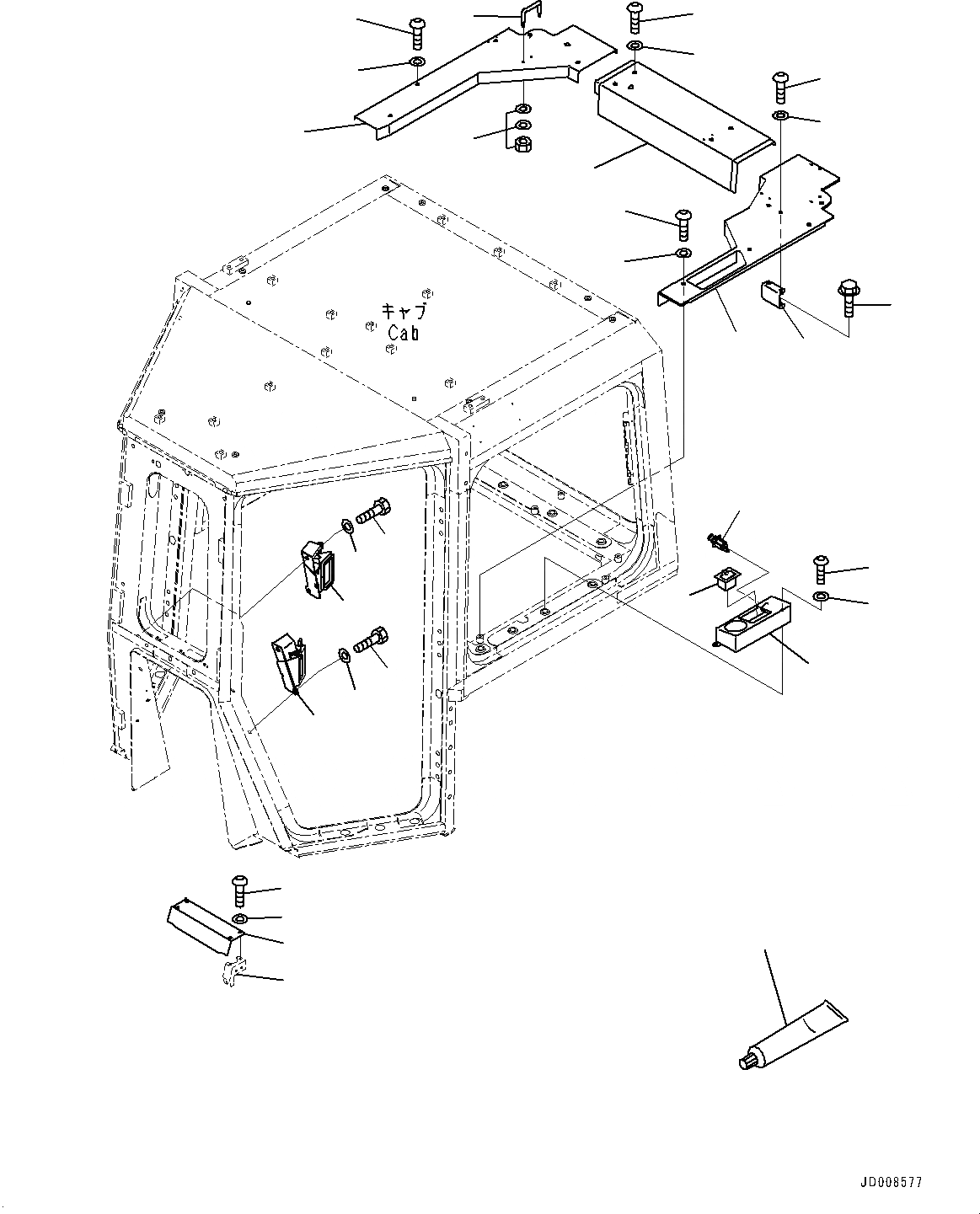 キャブ
Cab

JD008577