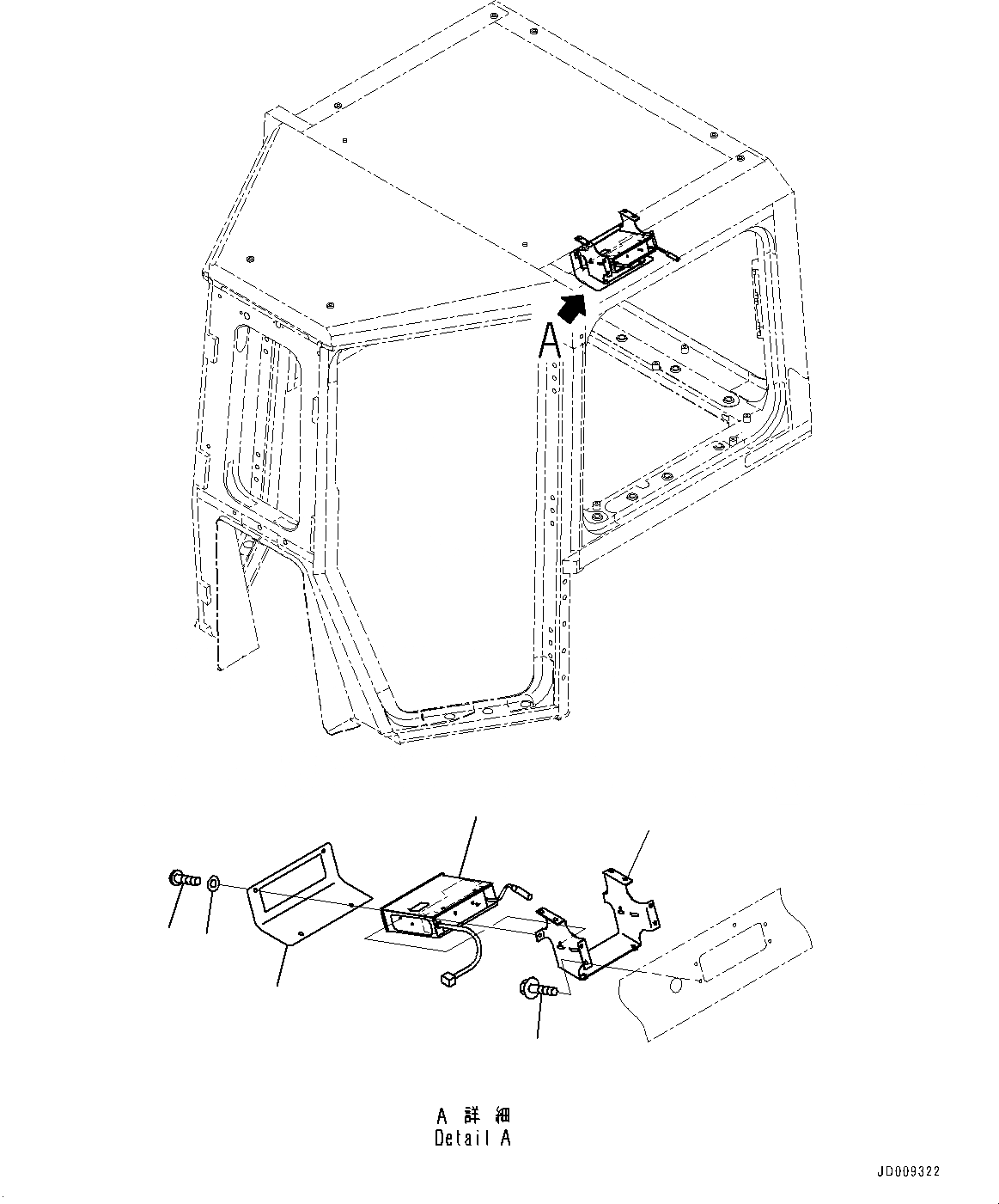 A

A 詳 細
Detail A

JD009322