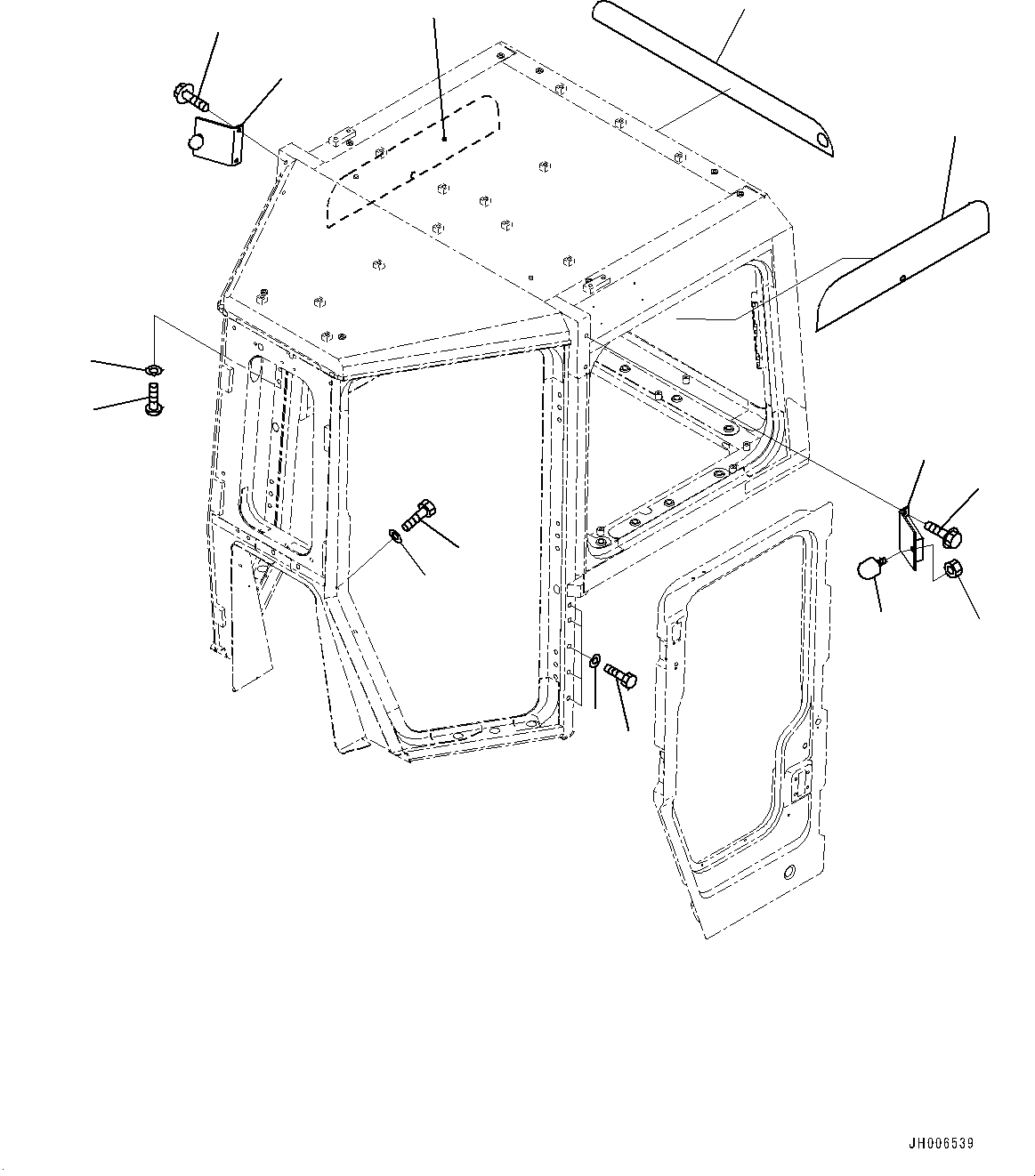 JH006539