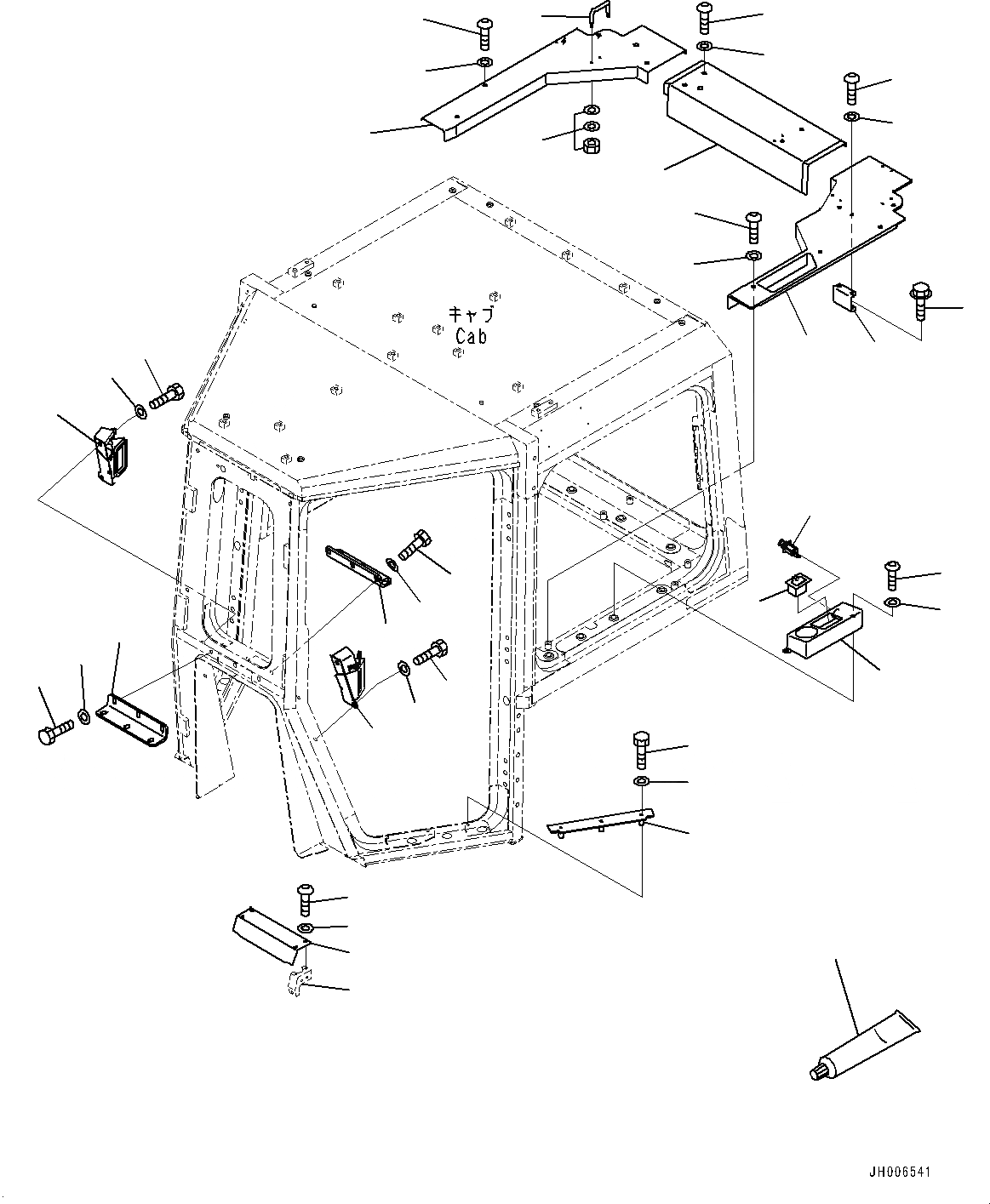 キャブ
Cab

JH006541