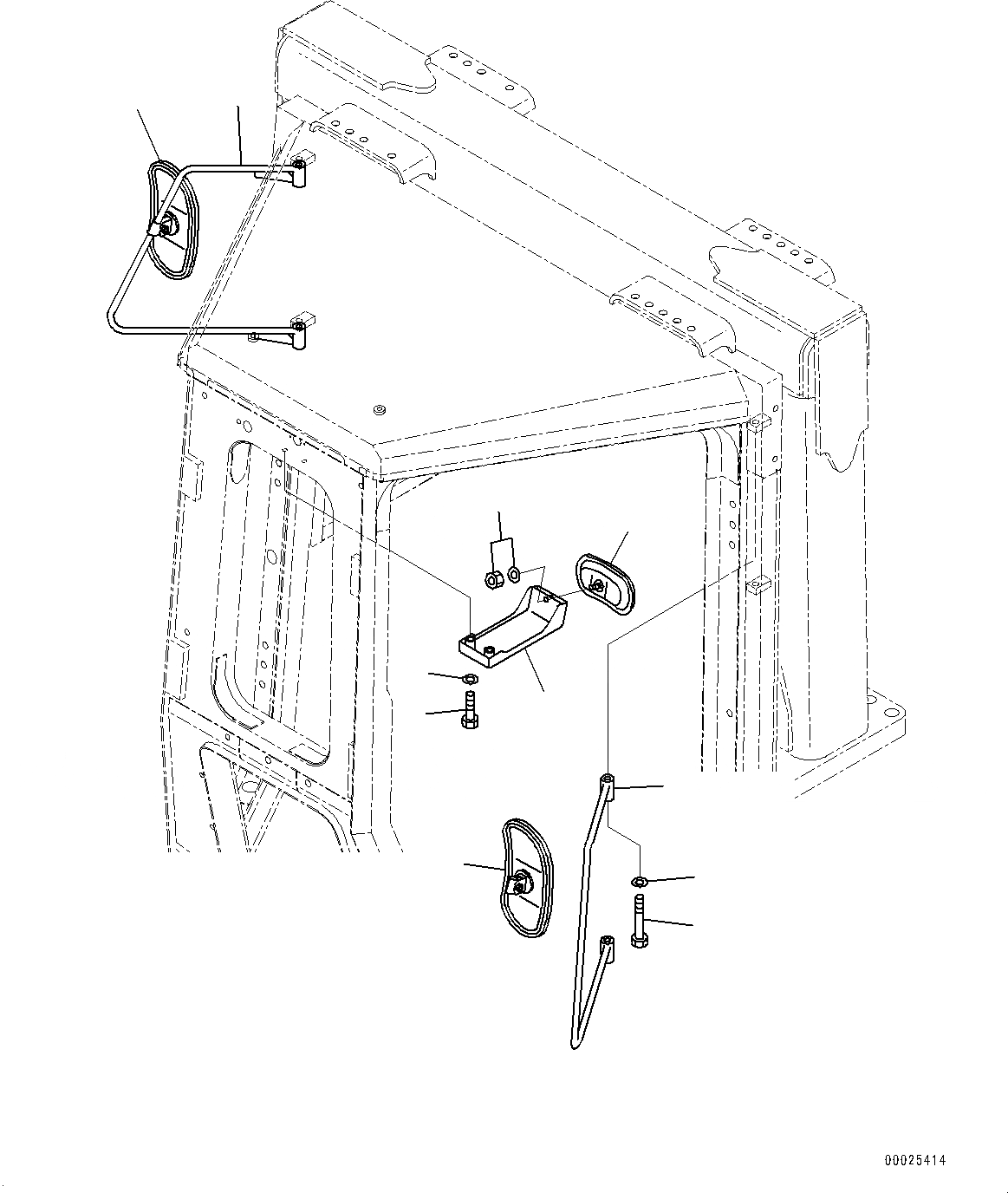 00025414